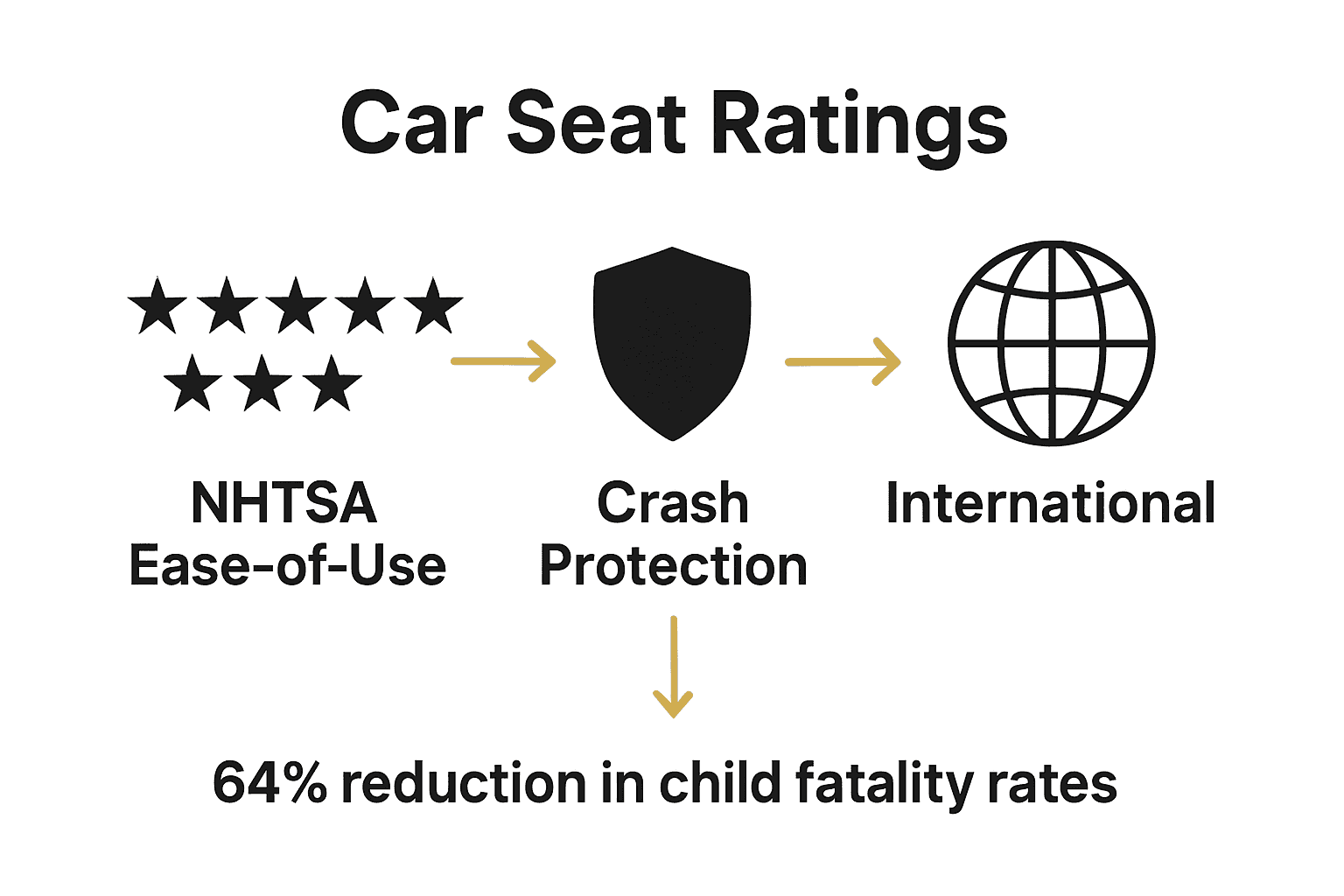 Car Seat Ratings

NHTSA Ease-of-Use

Crash Protection

International

64% reduction in child fatality rates