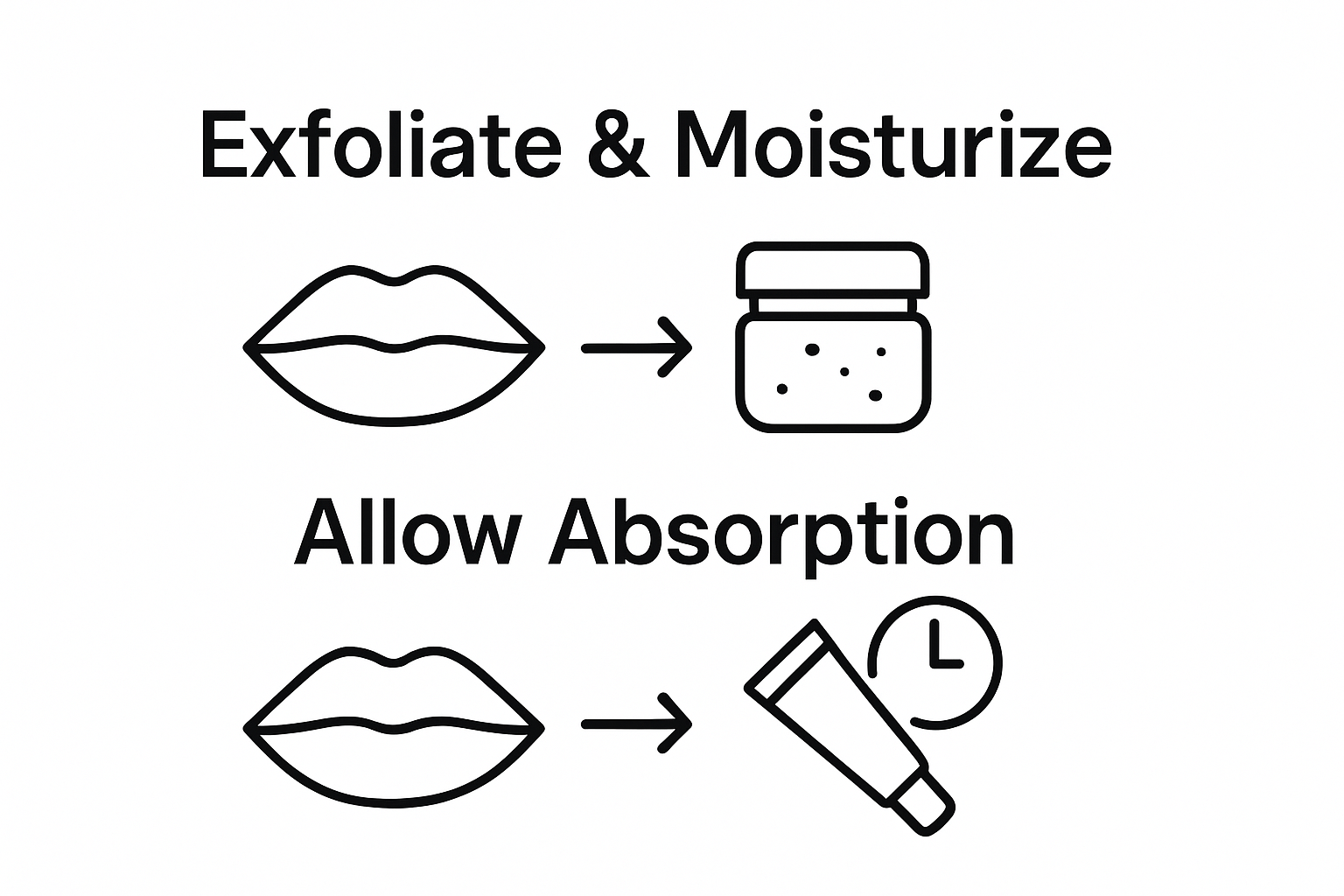 Exfoliate & Moisturize

Allow Absorption