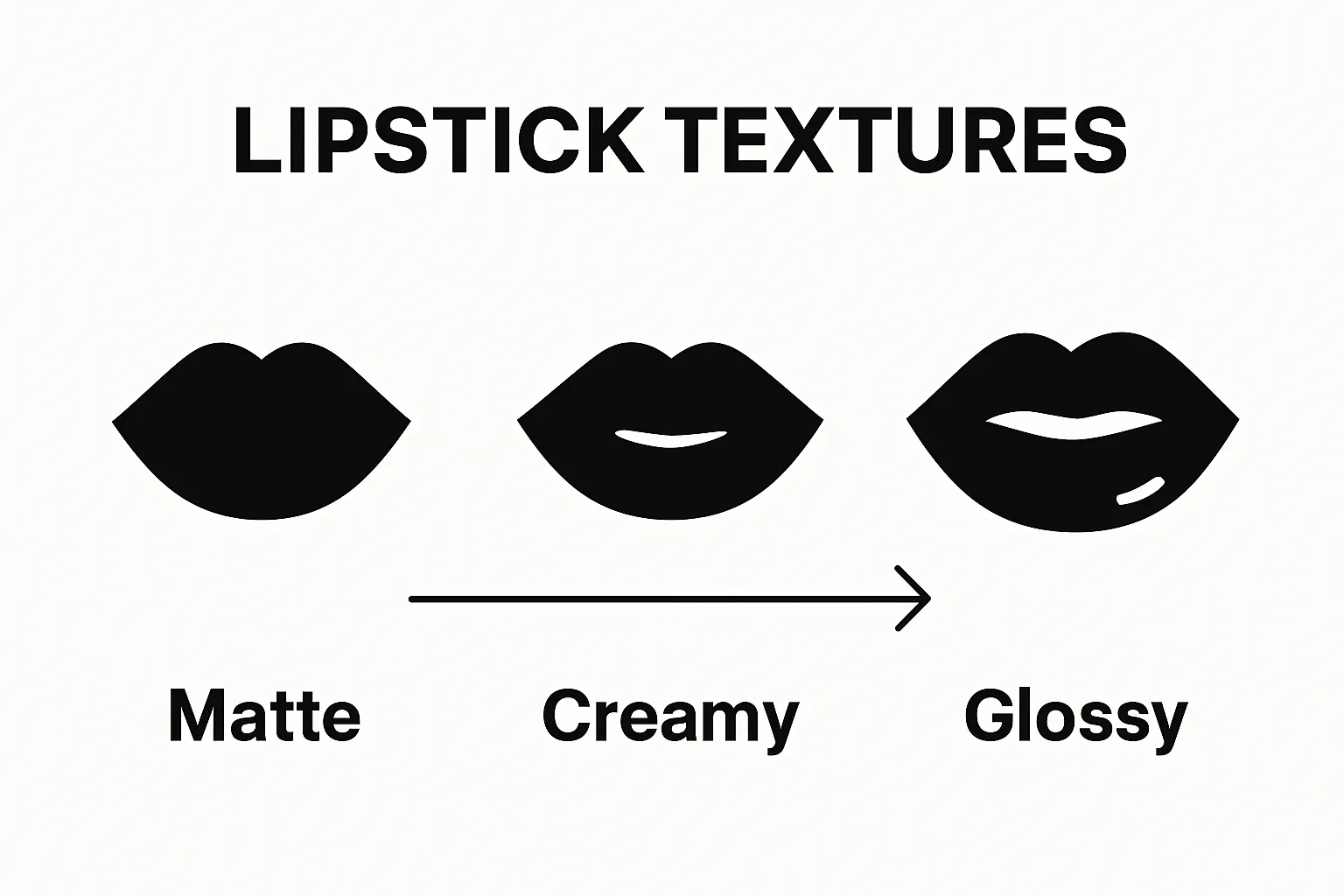 LIPSTICK TEXTURES

Matte Creamy Glossy