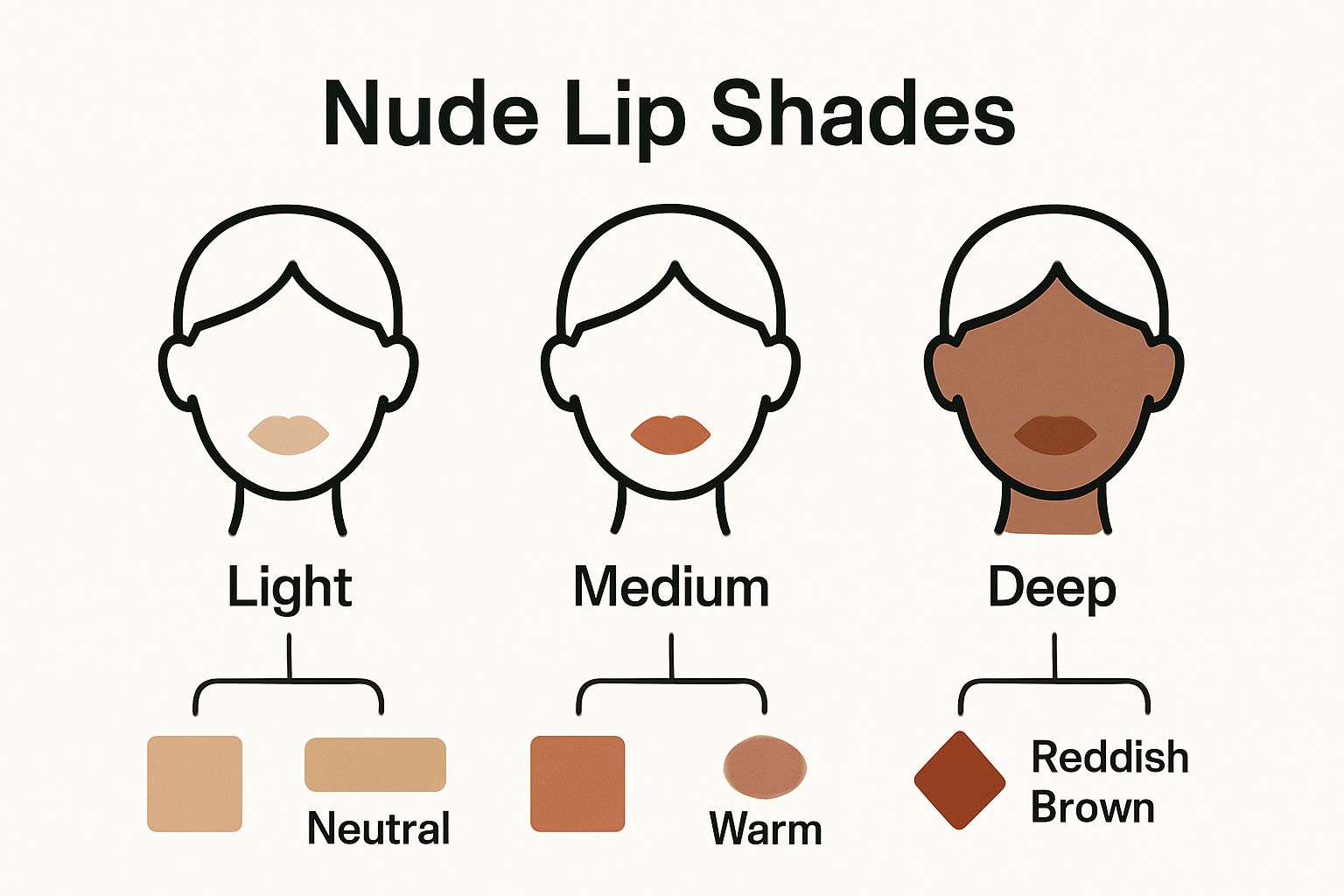 Nude Lip Shades

Light

Medium

Deep

Neutral

Warm

Reddish Brown