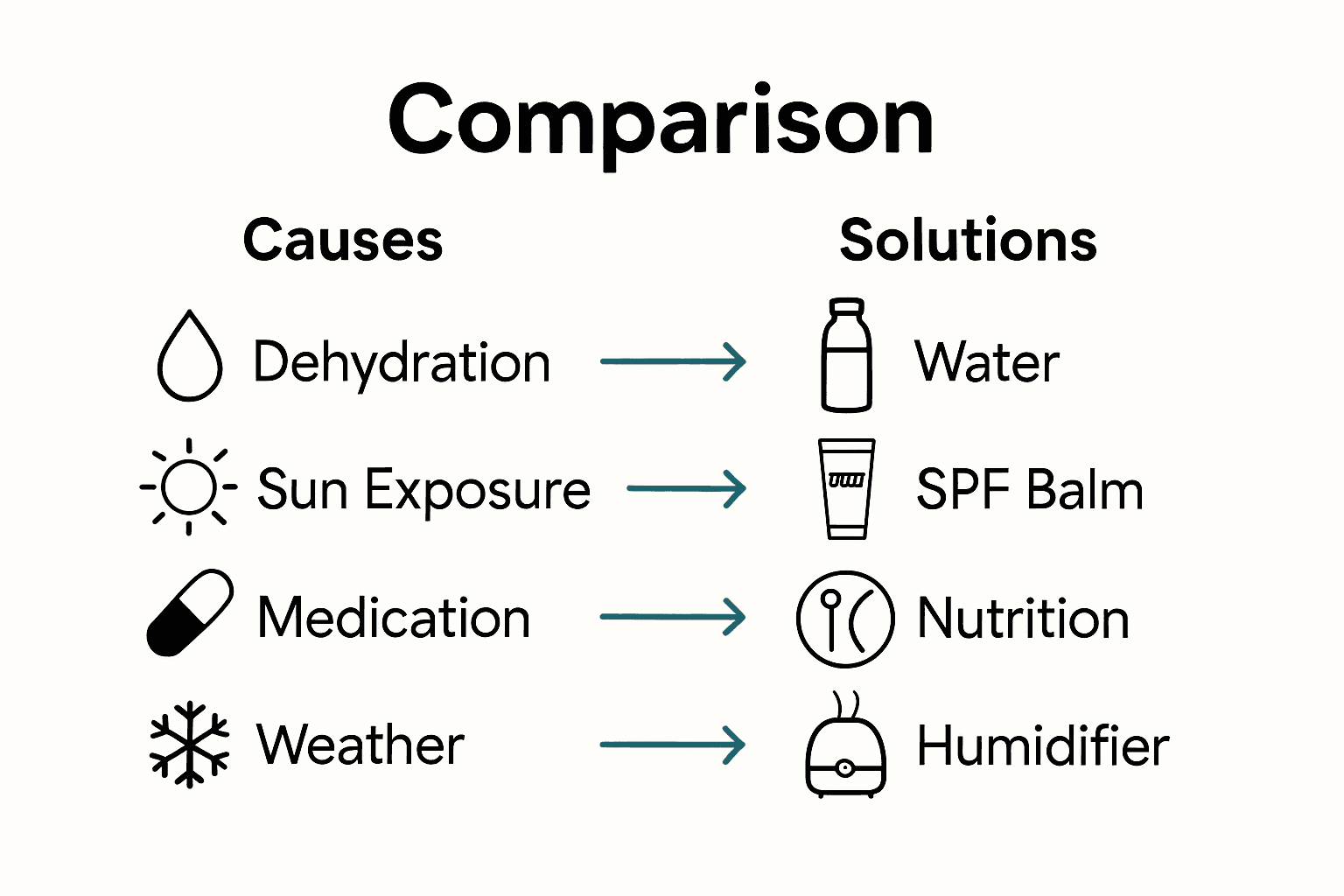 Comparison

| Causes | Solutions |
|---|---|
| Dehydration | Water |
| Sun Exposure | SPF Balm |
| Medication | Nutrition |
| Weather | Humidifier |