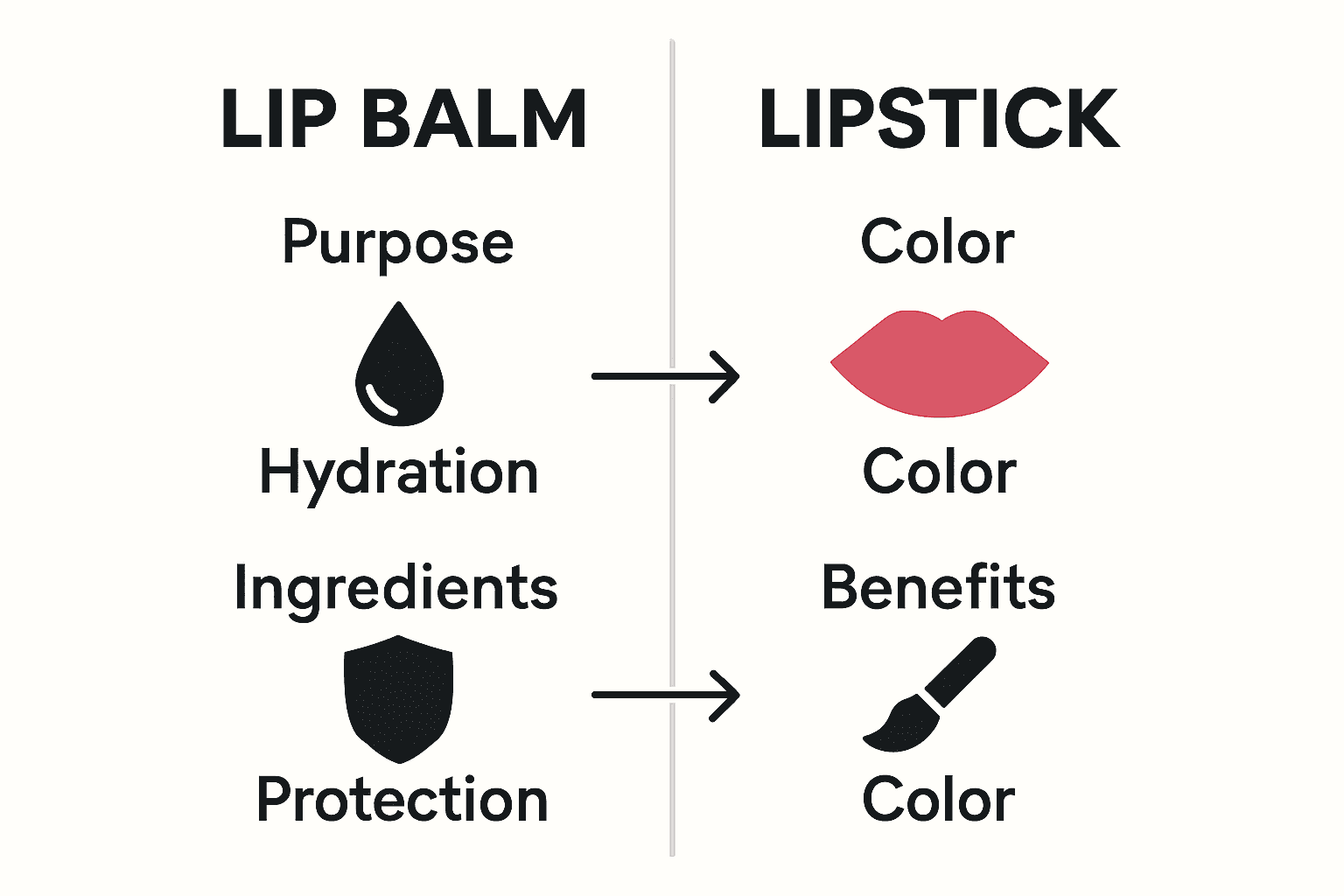 LIP BALM

Purpose

Hydration

Ingredients

Protection

LIPSTICK

Color

Color

Benefits

Color