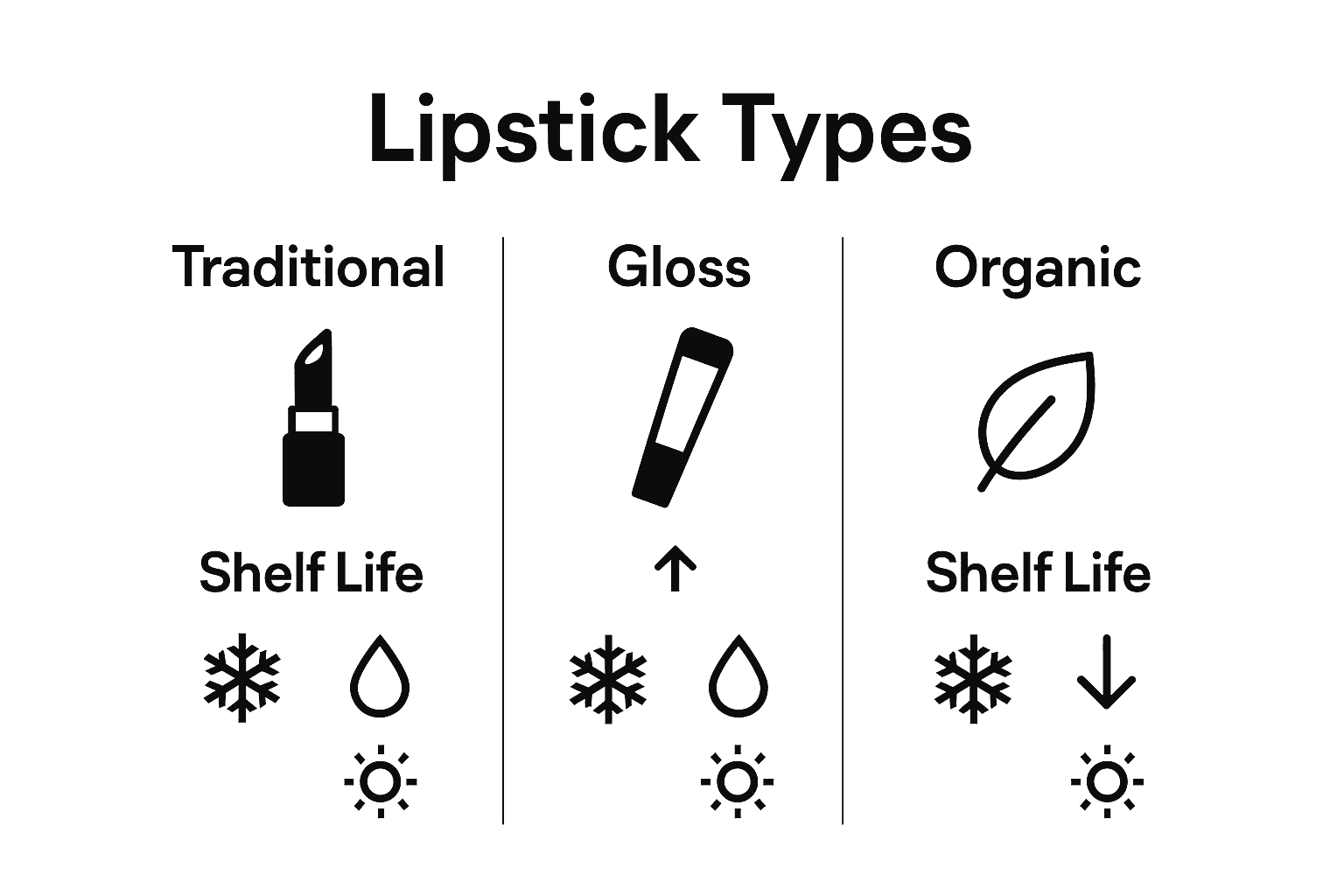 Lipstick Types

Traditional

Shelf Life

Gloss

Organic

Shelf Life