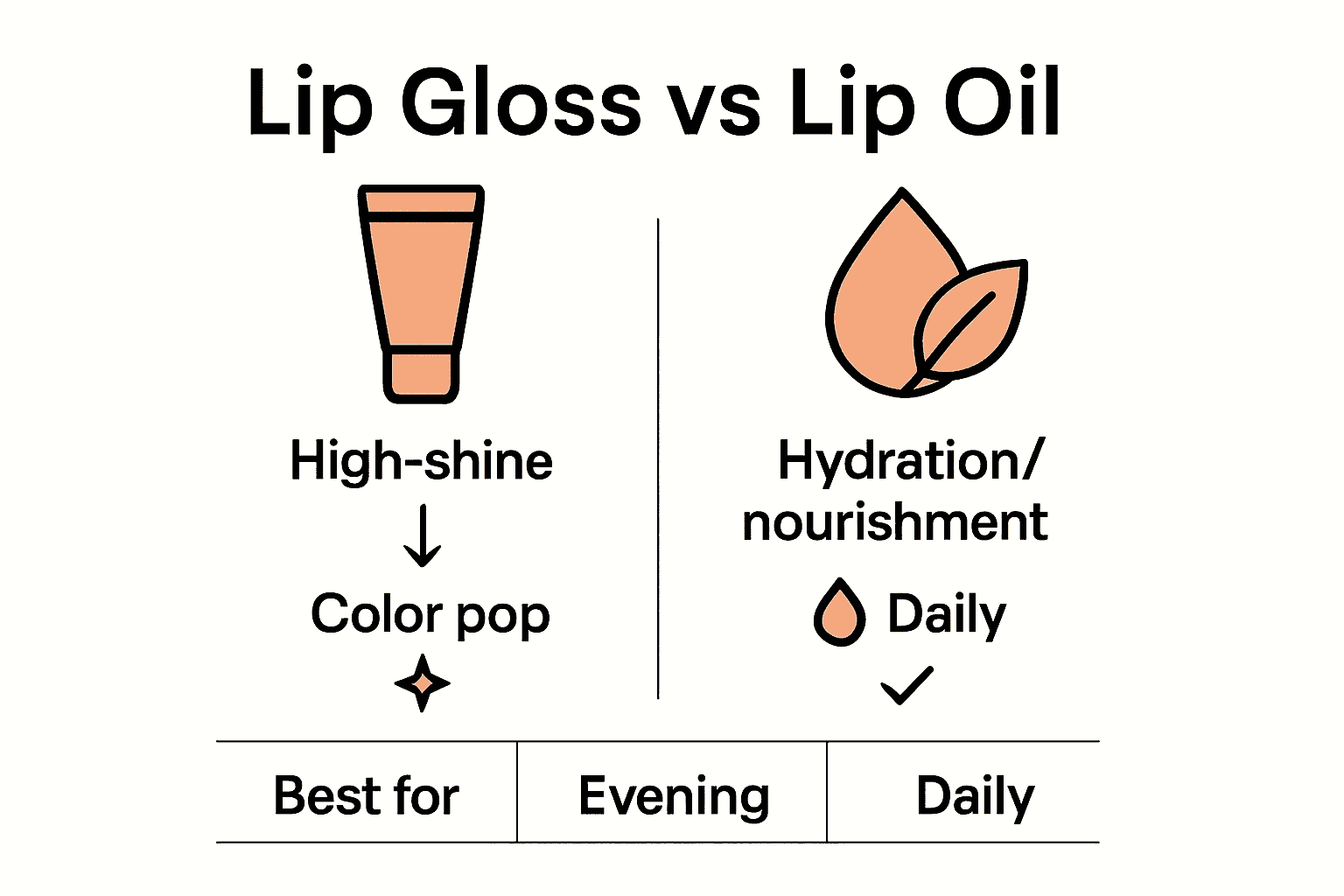 Lip Gloss vs Lip Oil

High-shine

Color pop

Hydration/ nourishment

Daily

| Best for | Evening | Daily |
|---|---|---|