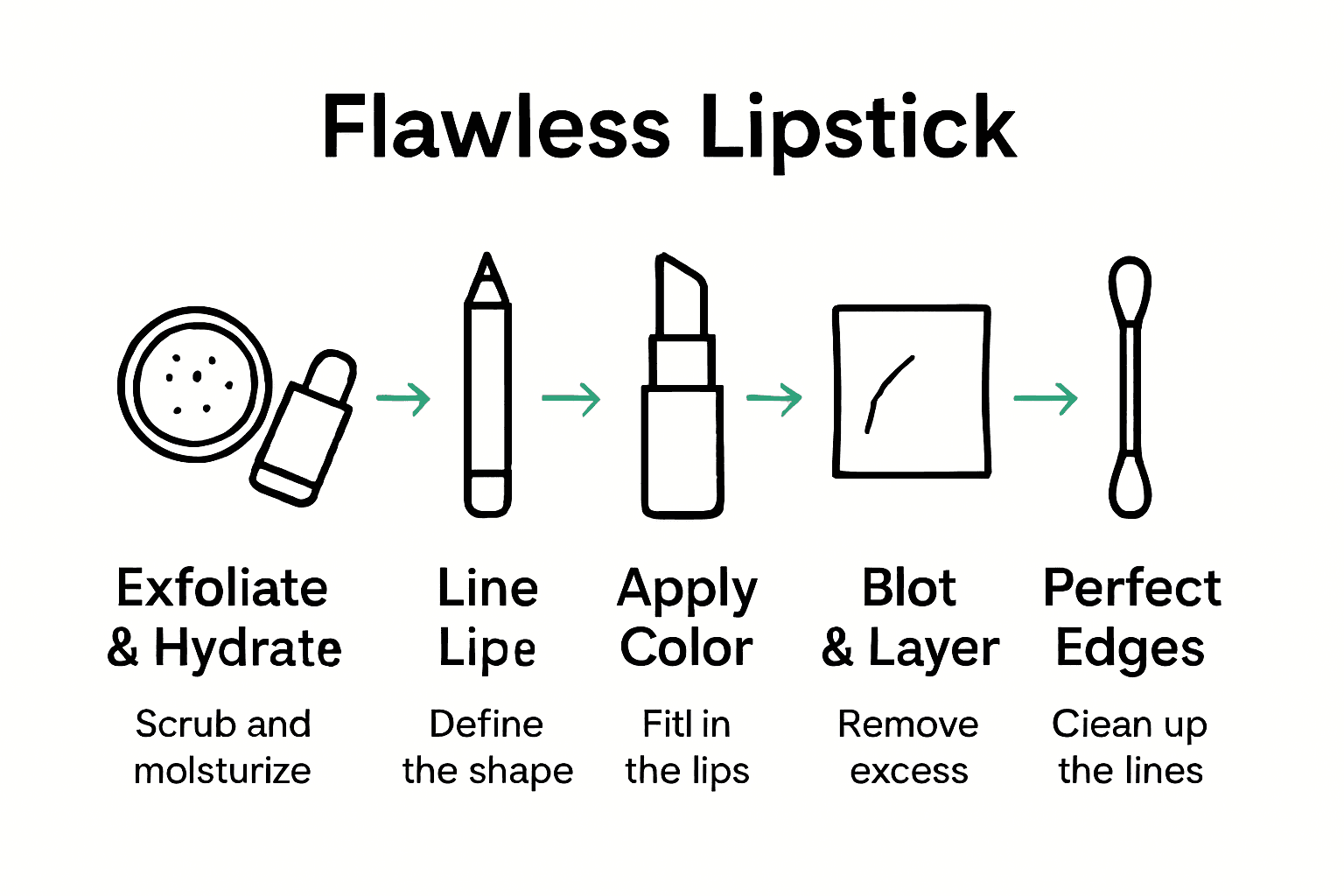 Flawless Lipstick

Exfoliate & Hydrate

Scrub and molsturize

Line Lipe

Define the shape

Apply Color

Fitl in the lips

Blot & Layer

Remove excess

Perfect Edges

Ciean up the lines