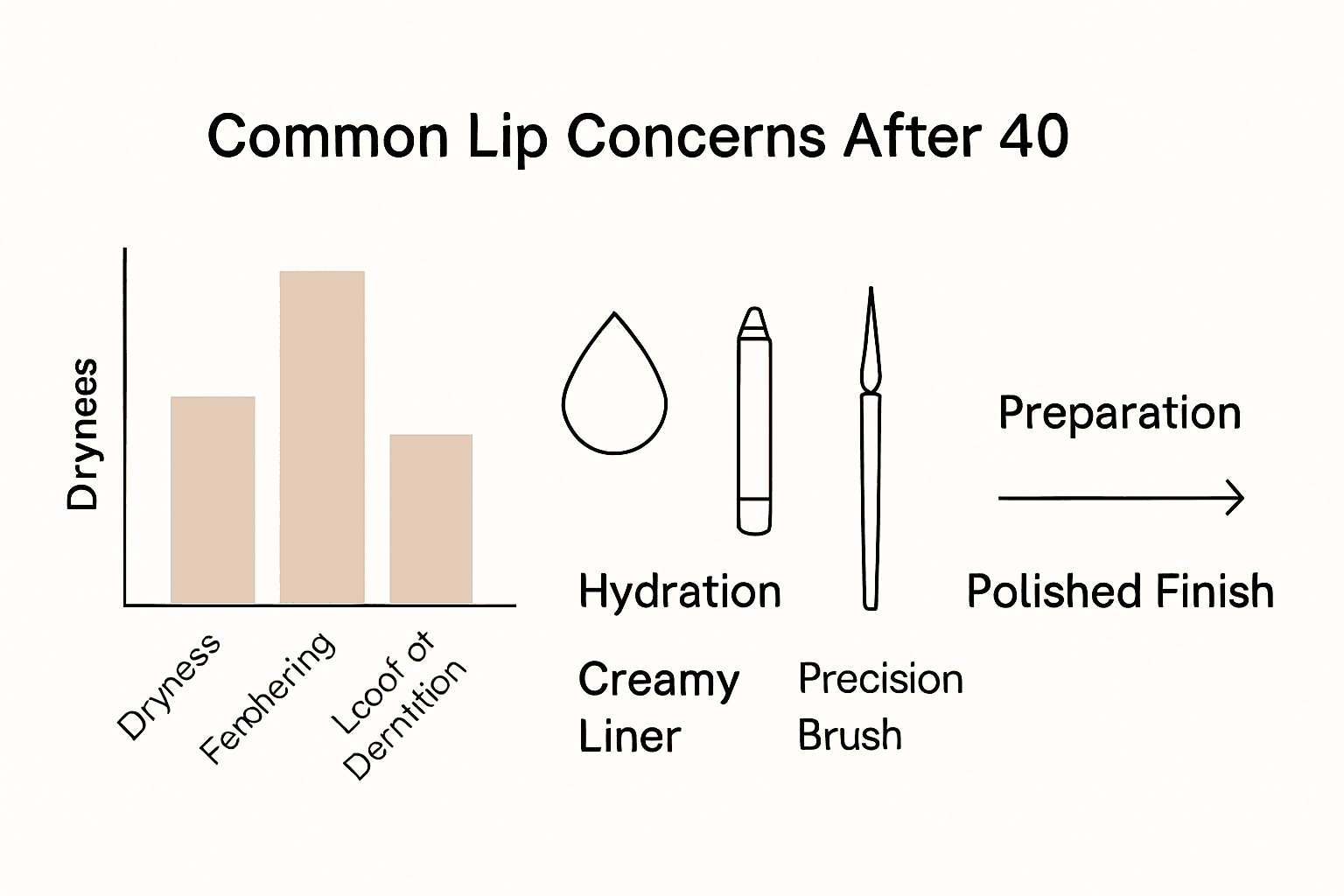 Common Lip Concerns After 40

Drynees

Dryness

Ferohering

Lcoof of Derntition

Hydration

Creamy Liner

Precision Brush

Preparation

Polished Finish