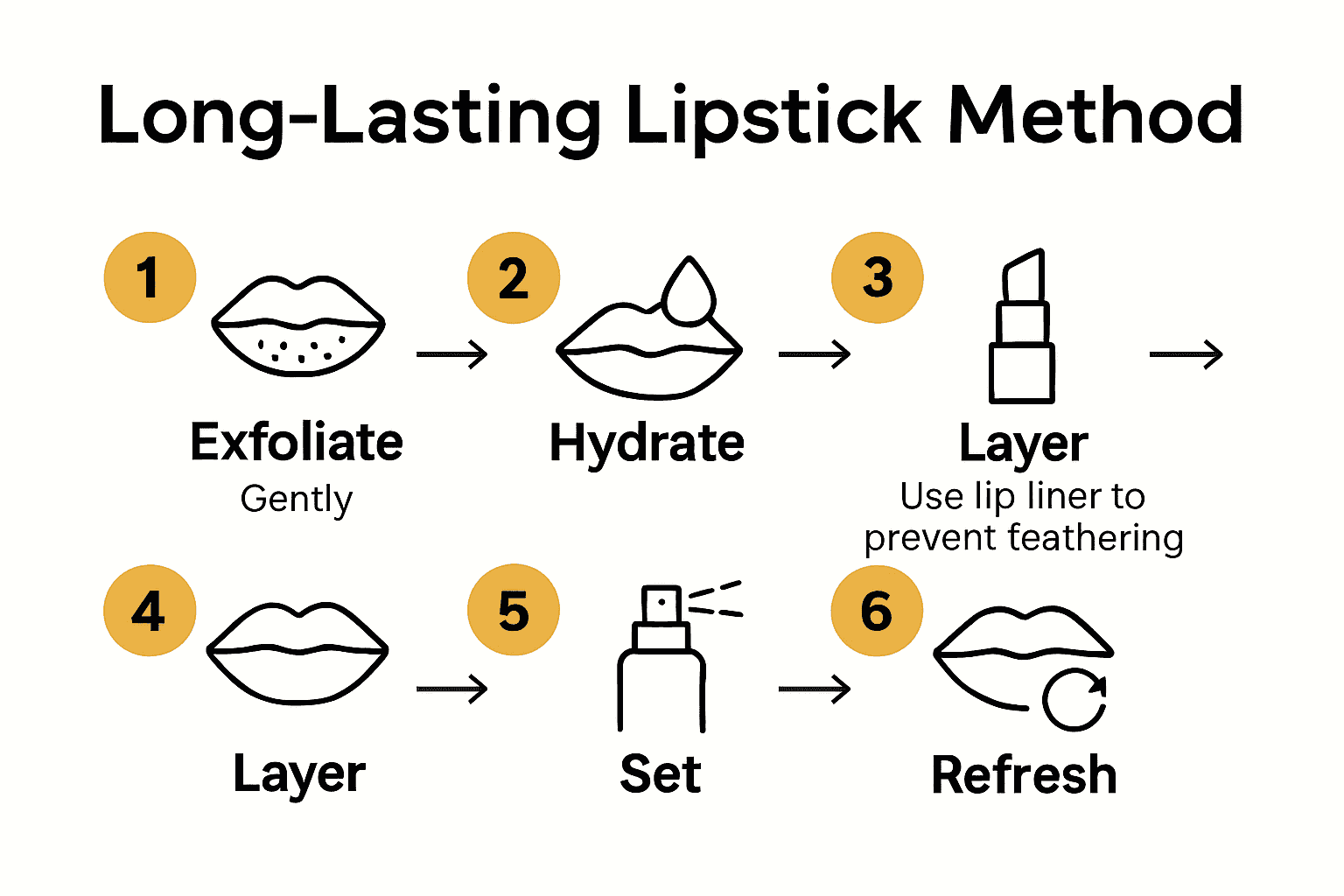 Long-Lasting Lipstick Method

1

Exfoliate
Gently

2

Hydrate

3

Layer
Use lip liner to prevent feathering

4

Layer

5

Set

6

Refresh