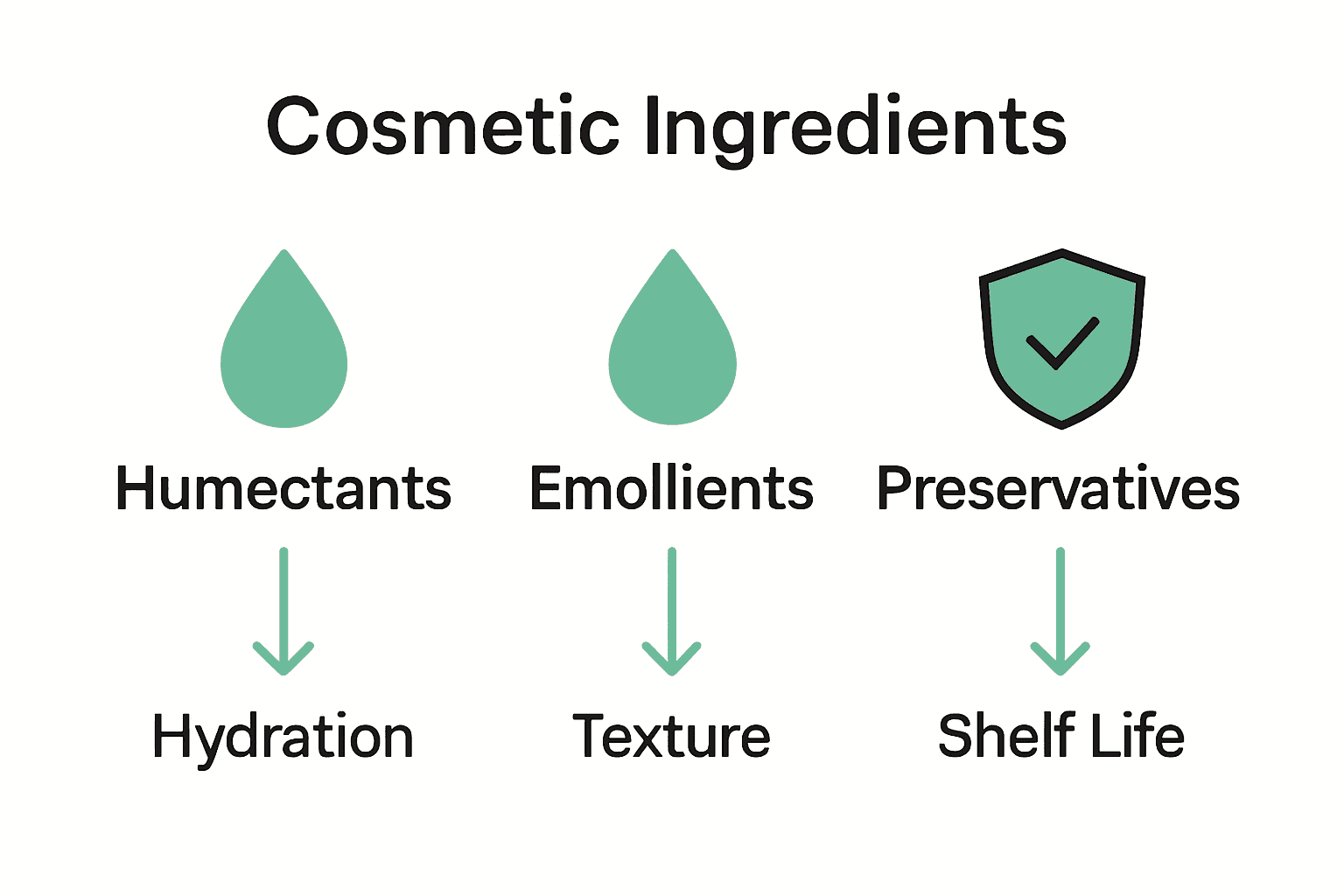 Cosmetic Ingredients

Humectants

Hydration

Emollients

Texture

Preservatives

Shelf Life