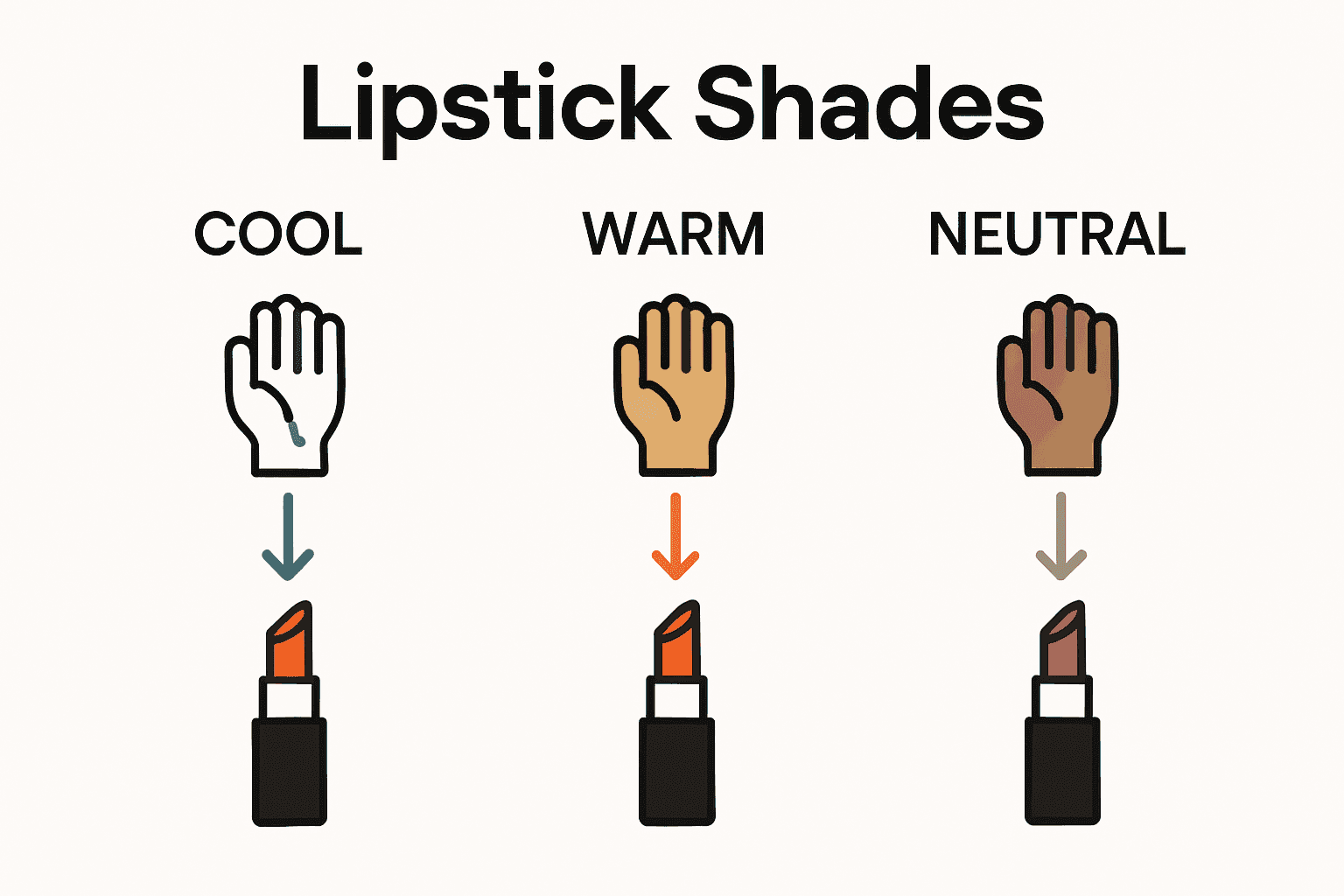 Lipstick Shades

COOL

WARM

NEUTRAL