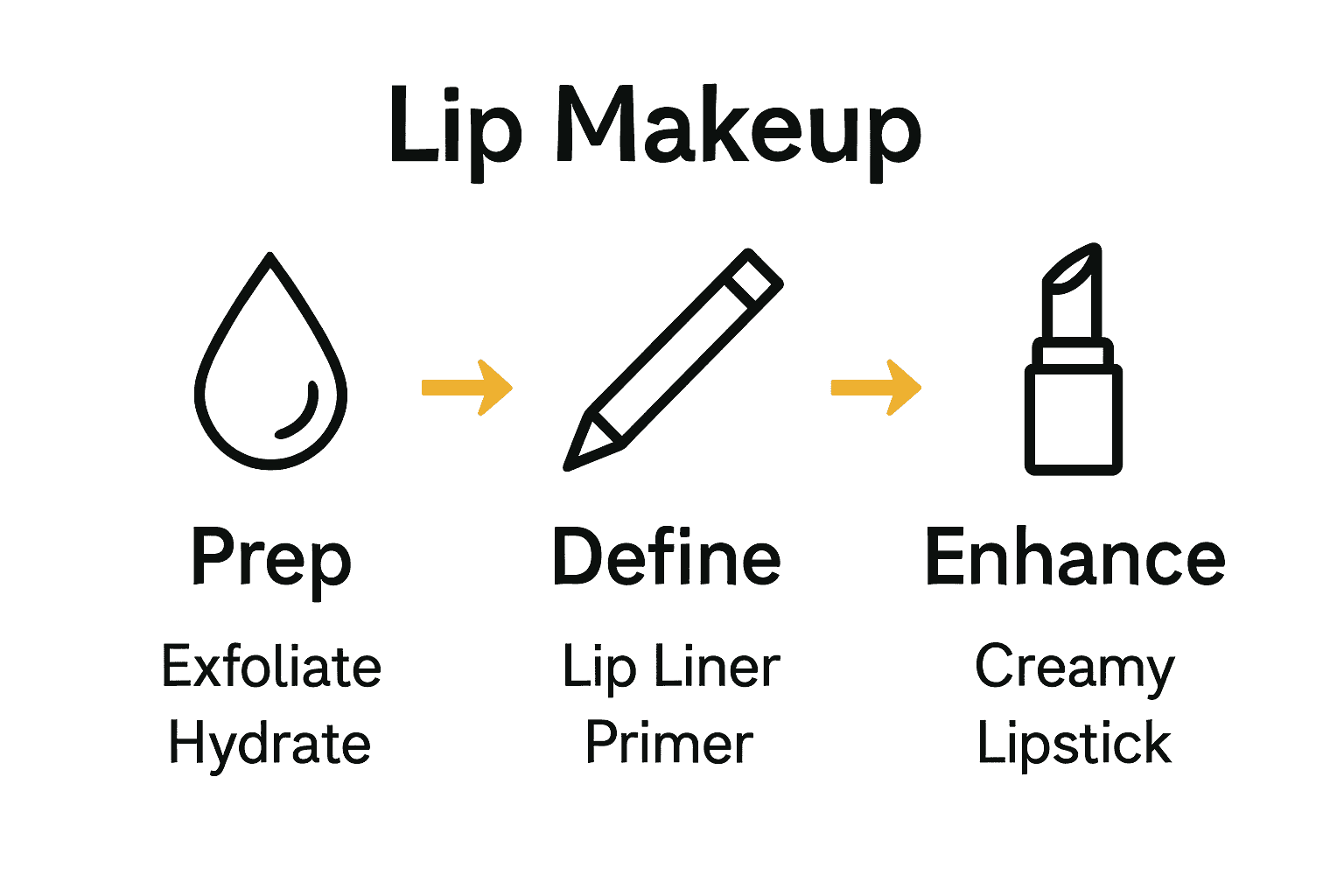 Lip Makeup

Prep

Exfoliate
Hydrate

Define

Lip Liner
Primer

Enhance

Creamy
Lipstick