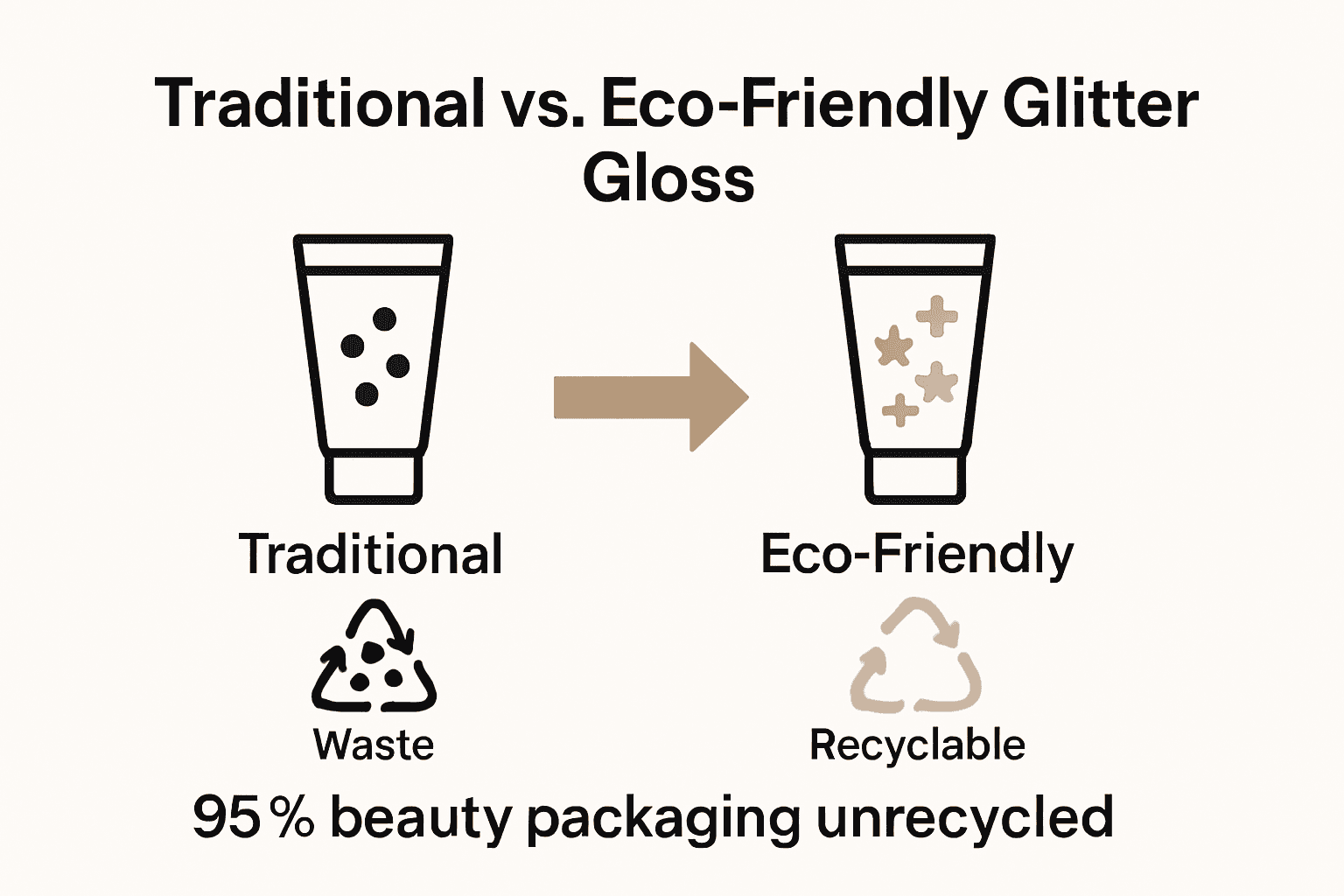 Traditional vs. Eco-Friendly Glitter Gloss

Traditional

Waste

Eco-Friendly

Recyclable

95 % beauty packaging unrecycled