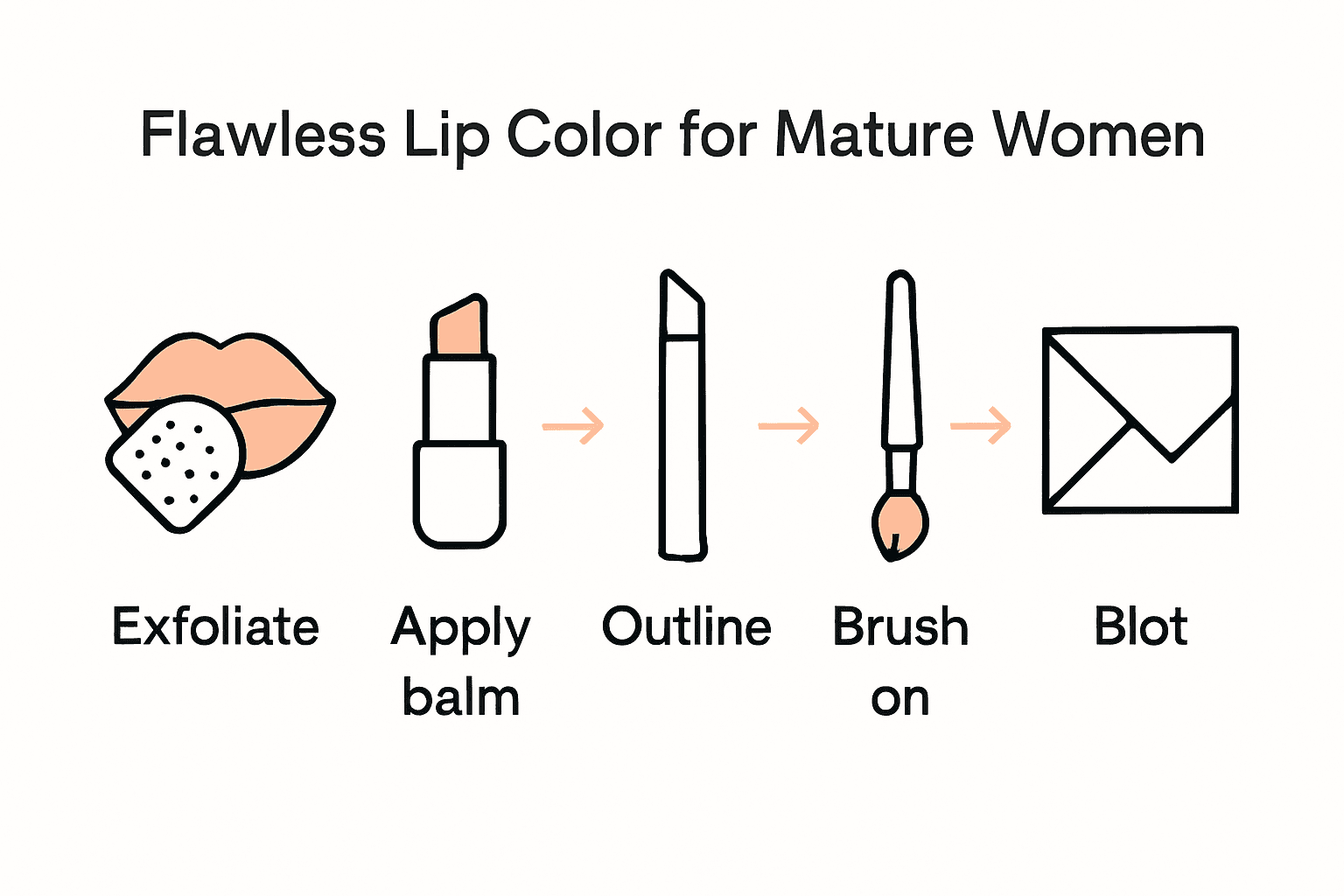 Flawless Lip Color for Mature Women

Exfoliate

Apply balm

Outline

Brush on

Blot