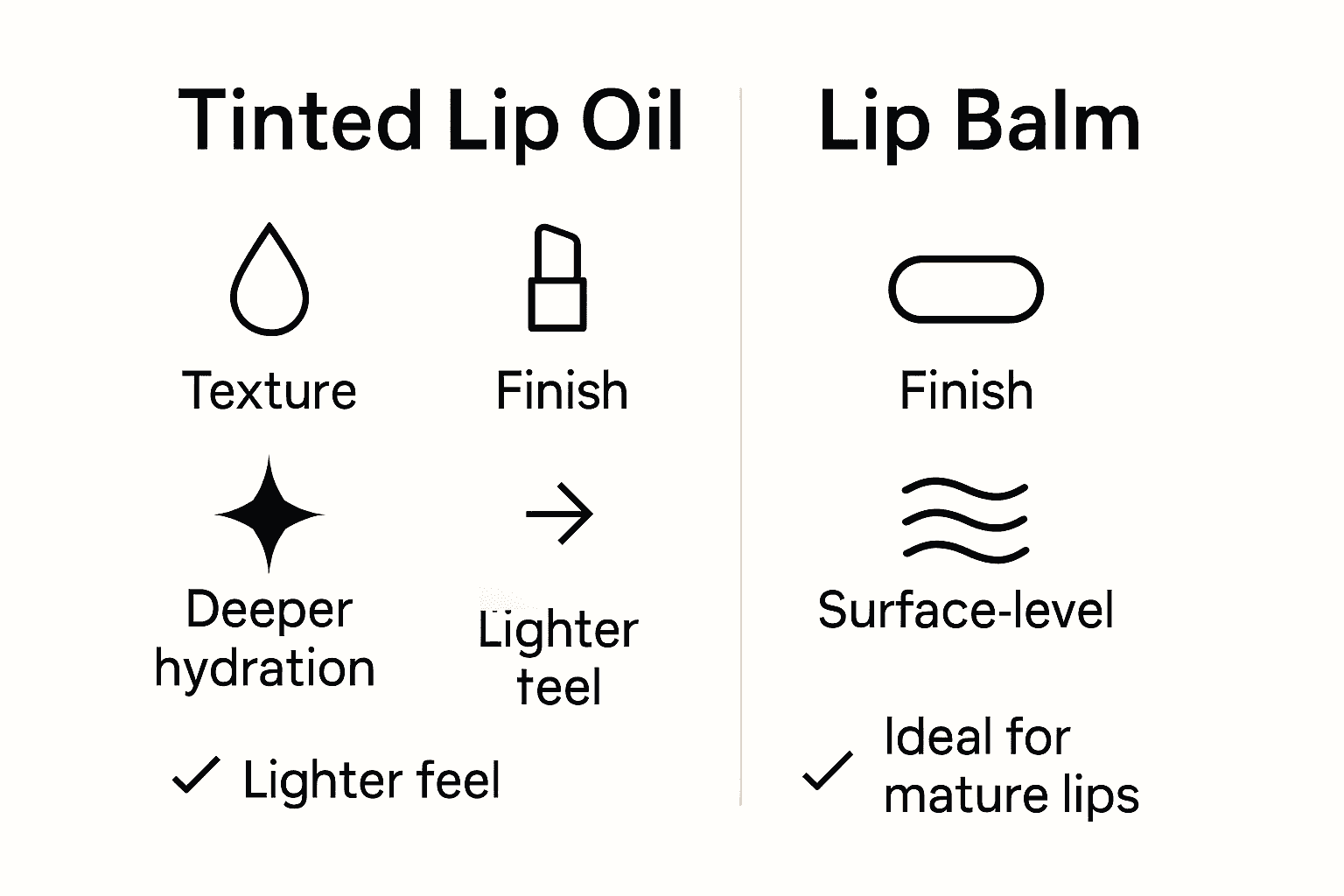 Tinted Lip Oil

Texture

Finish

Deeper hydration

Lighter teel

✓ Lighter feel

Lip Balm

Finish

Surface-level

✓ Ideal for mature lips