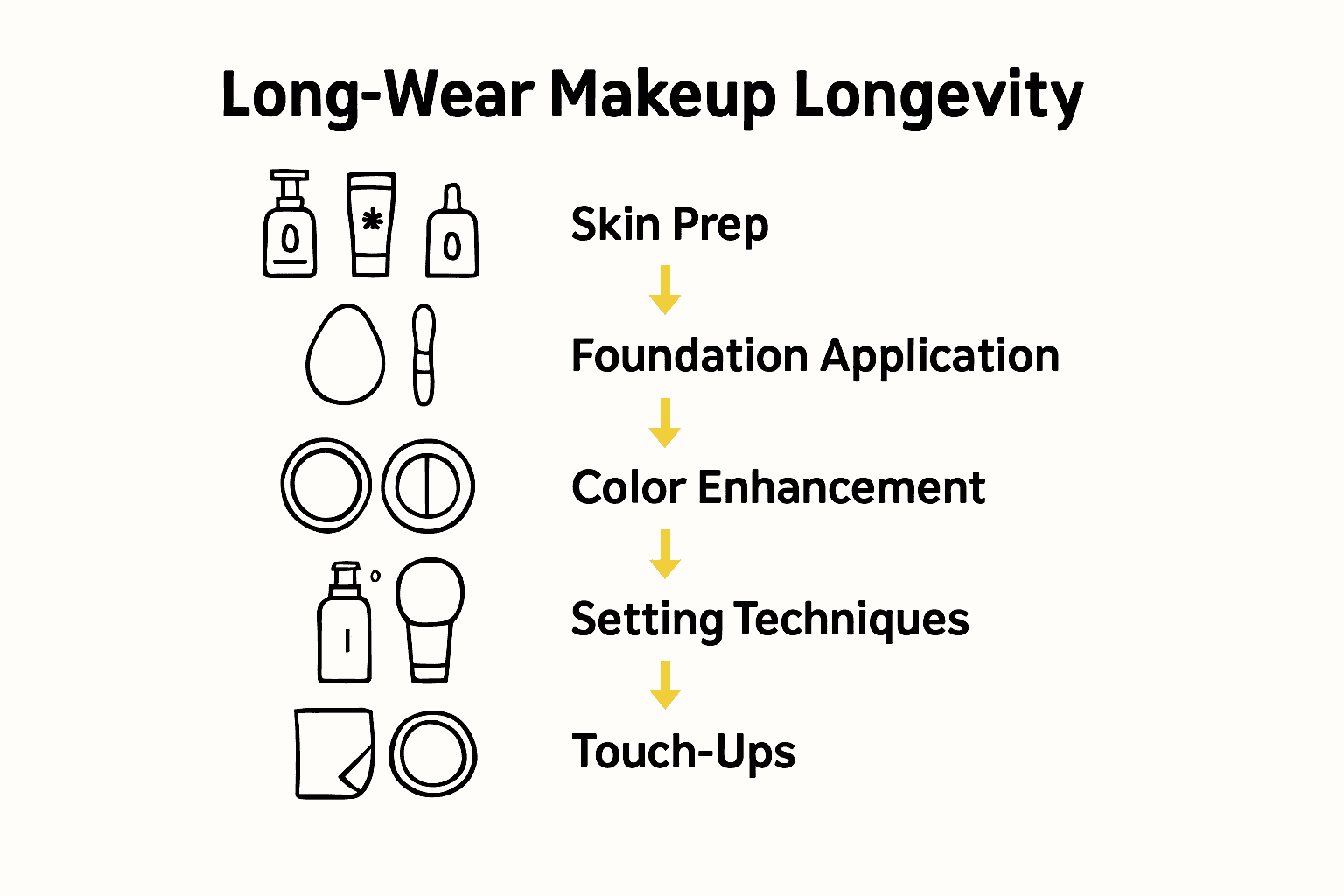 Long-Wear Makeup Longevity

Skin Prep

Foundation Application

Color Enhancement

Setting Techniques

Touch-Ups