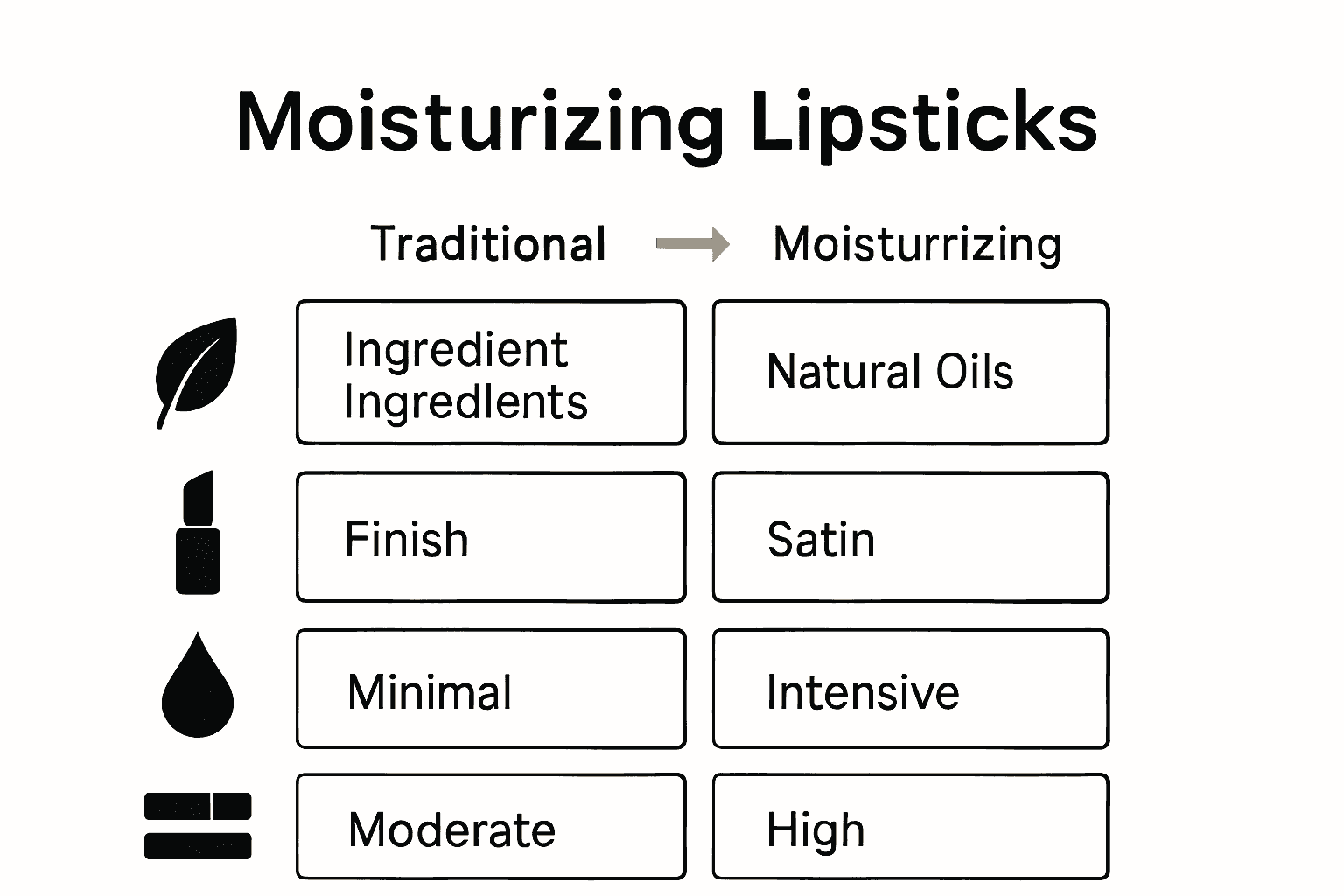 Moisturizing Lipsticks

| Traditional | Moisturrizing |
|---|---|
| Ingredient Ingredlents | Natural Oils |
| Finish | Satin |
| Minimal | Intensive |
| Moderate | High |