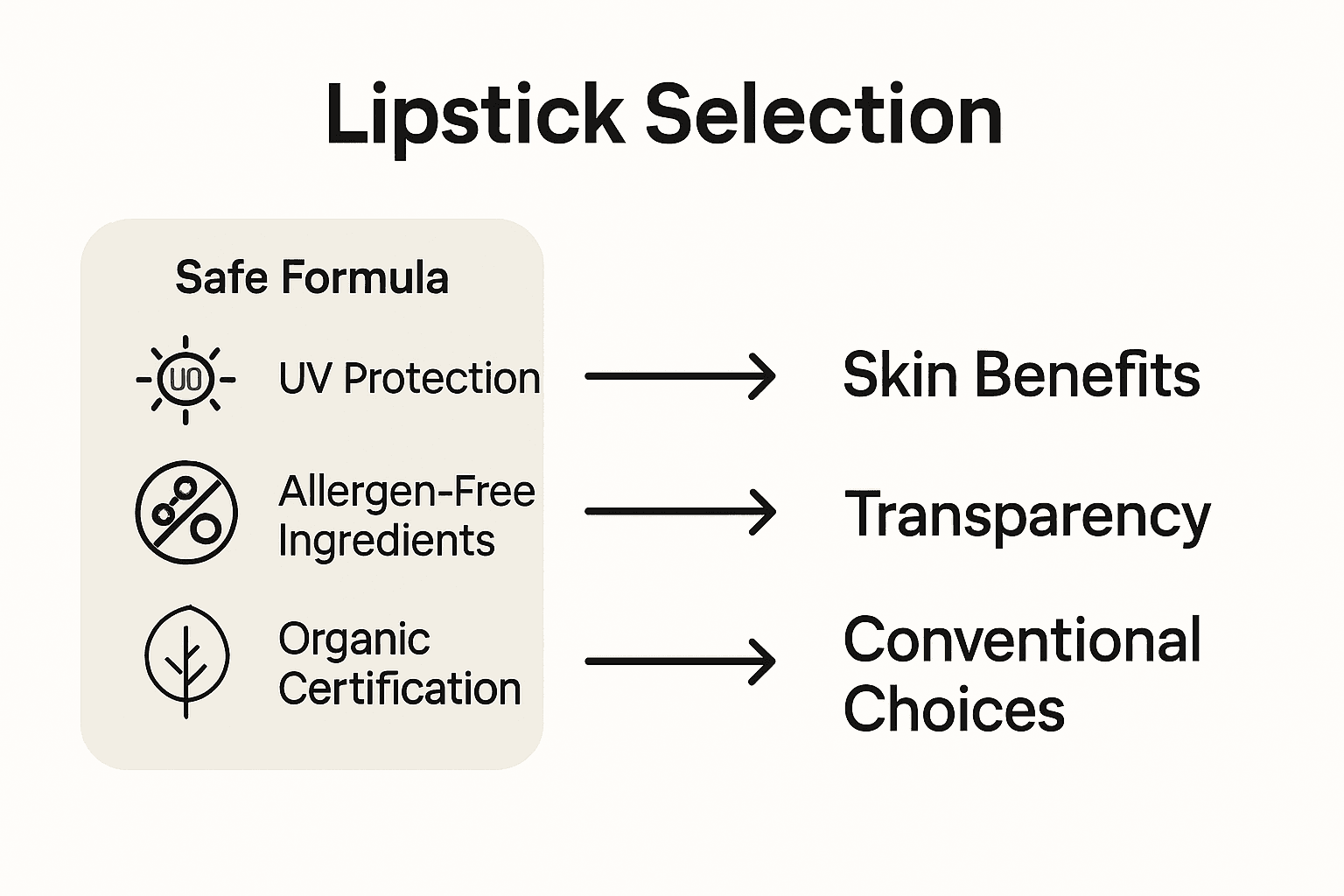 Lipstick Selection

Safe Formula

UO

UV Protection

Allergen-Free Ingredients

Organic Certification

Skin Benefits

Transparency

Conventional Choices