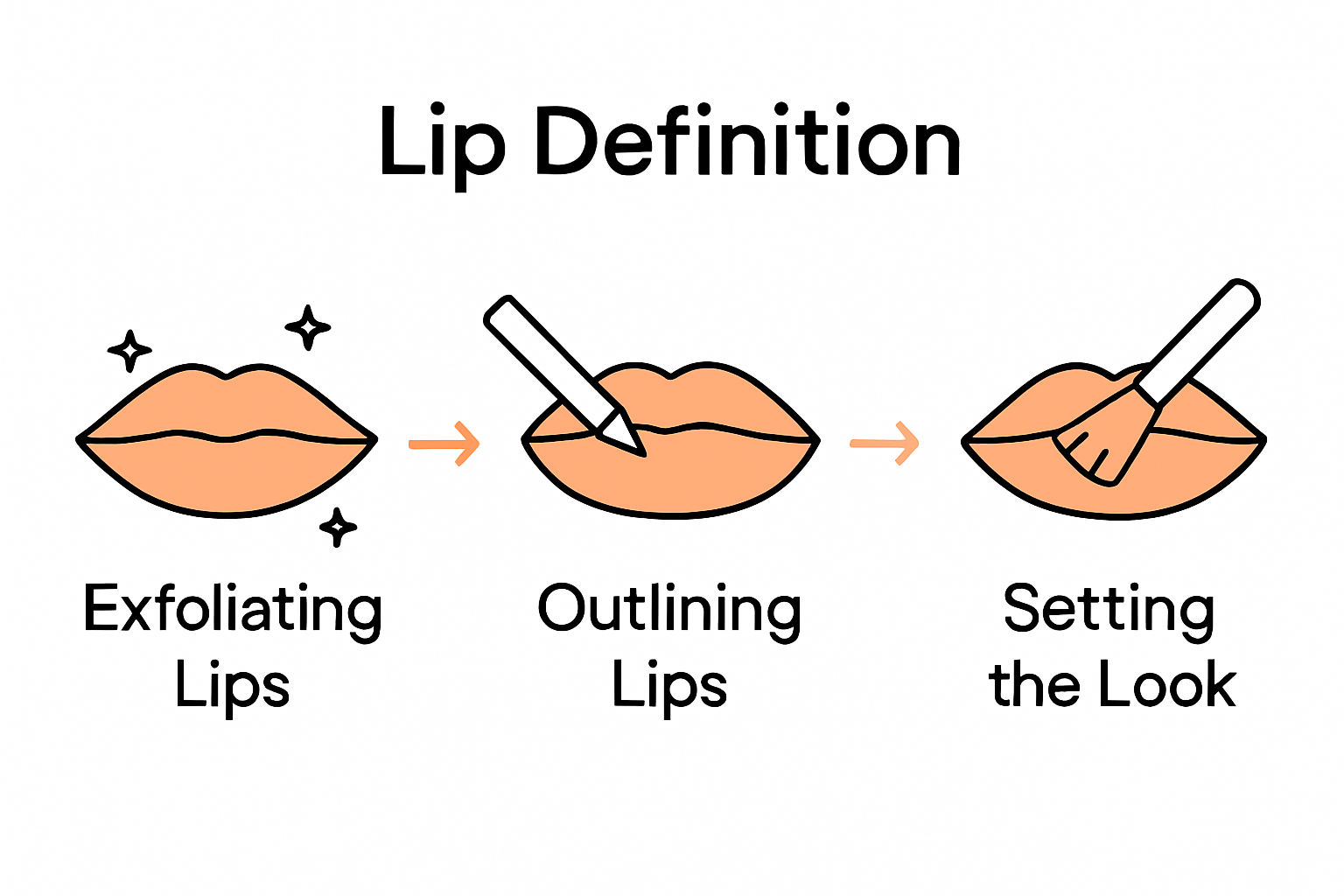 Lip Definition

Exfoliating Lips

Outlining Lips

Setting the Look