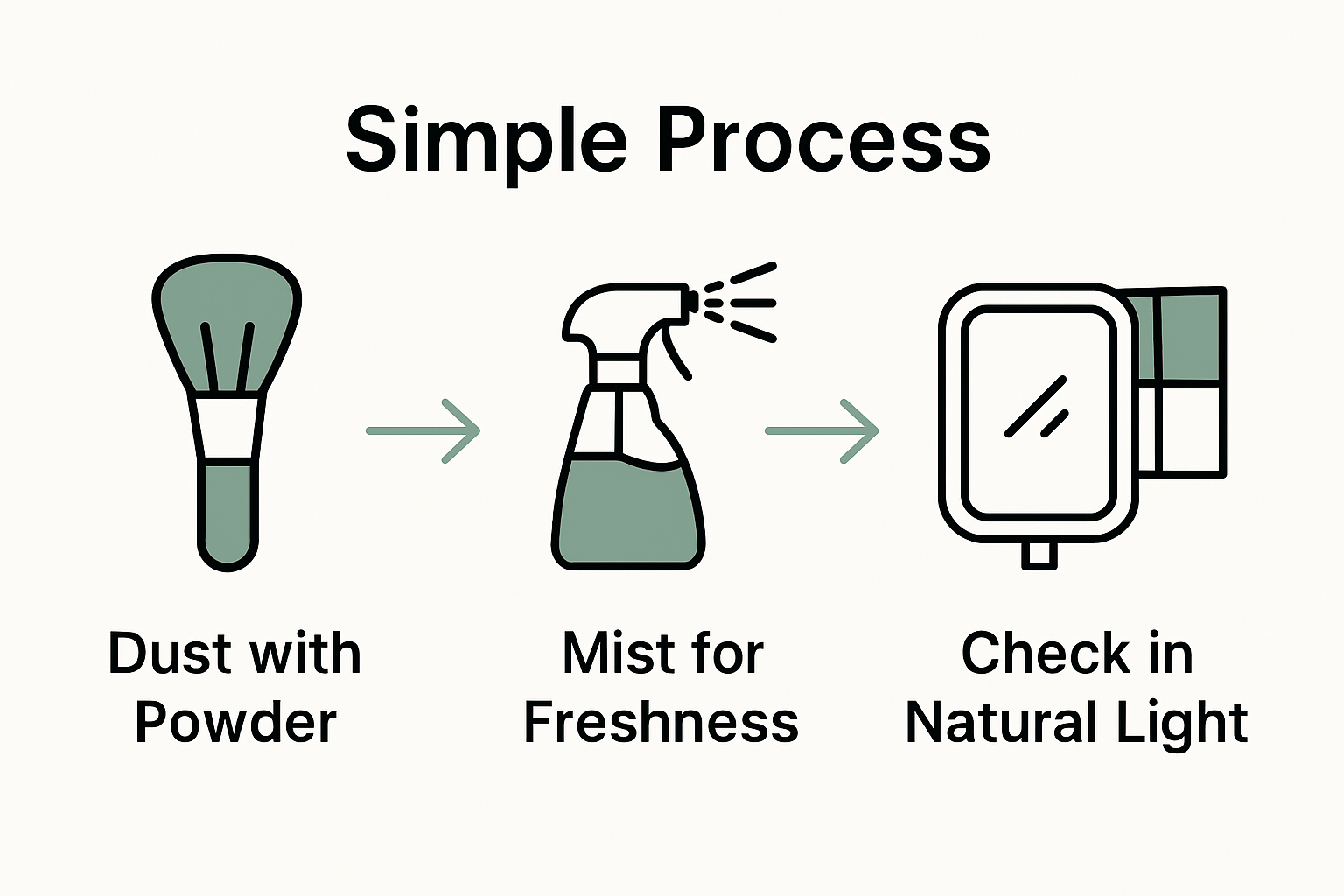 Simple Process

Dust with Powder

Mist for Freshness

Check in Natural Light