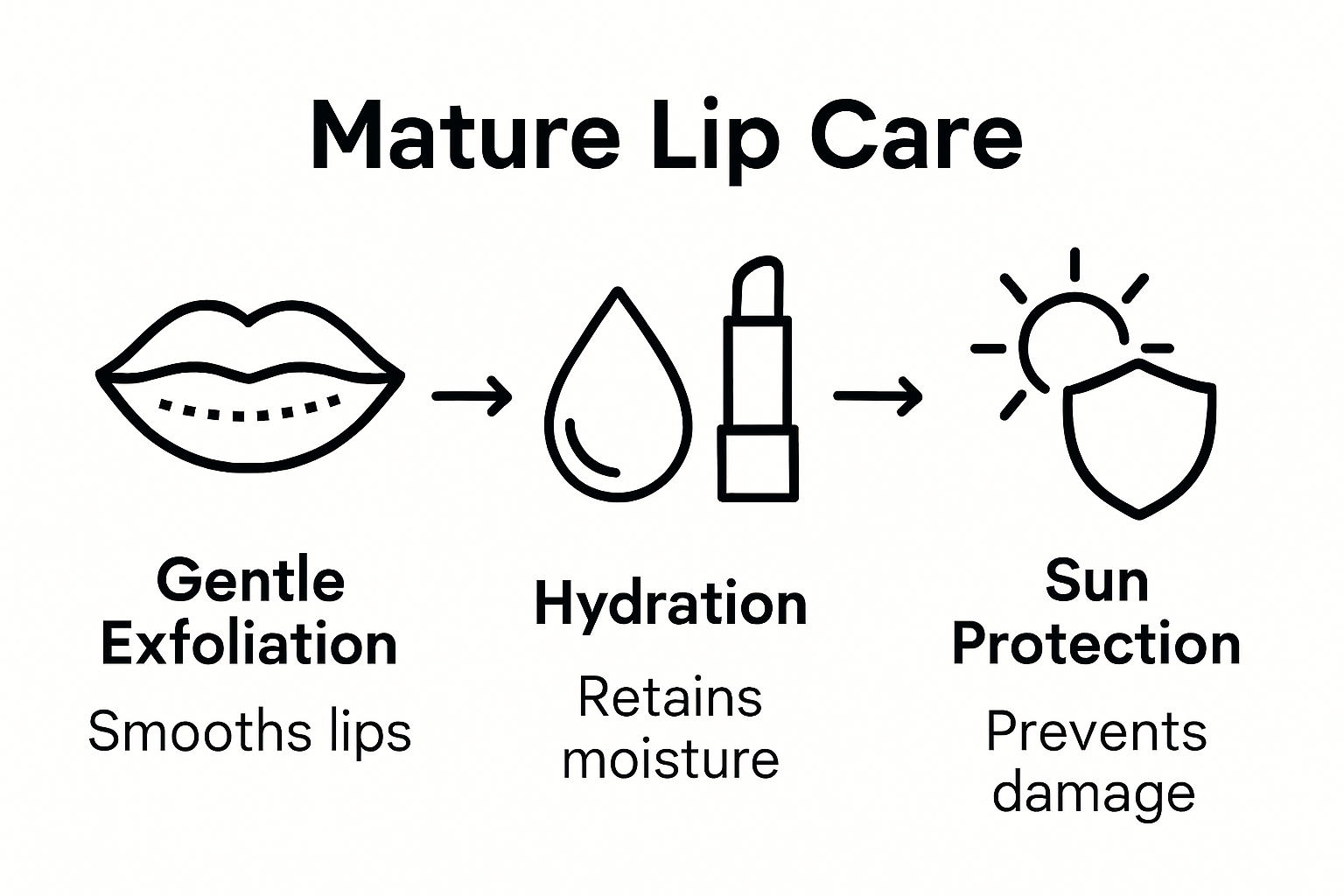 Mature Lip Care

Gentle Exfoliation

Smooths lips

Hydration

Retains moisture

Sun Protection

Prevents damage