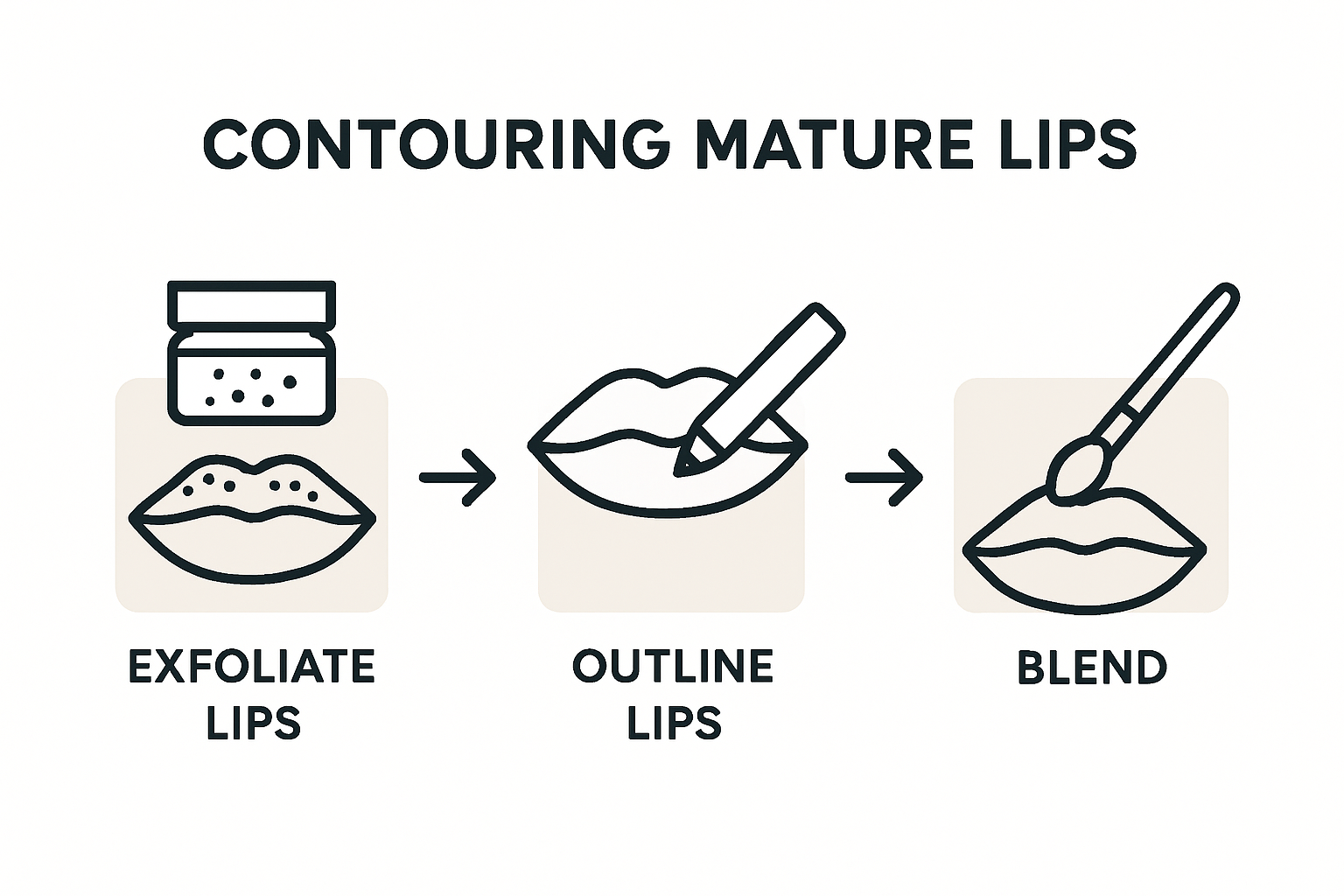 CONTOURING MATURE LIPS

EXFOLIATE LIPS

OUTLINE LIPS

BLEND