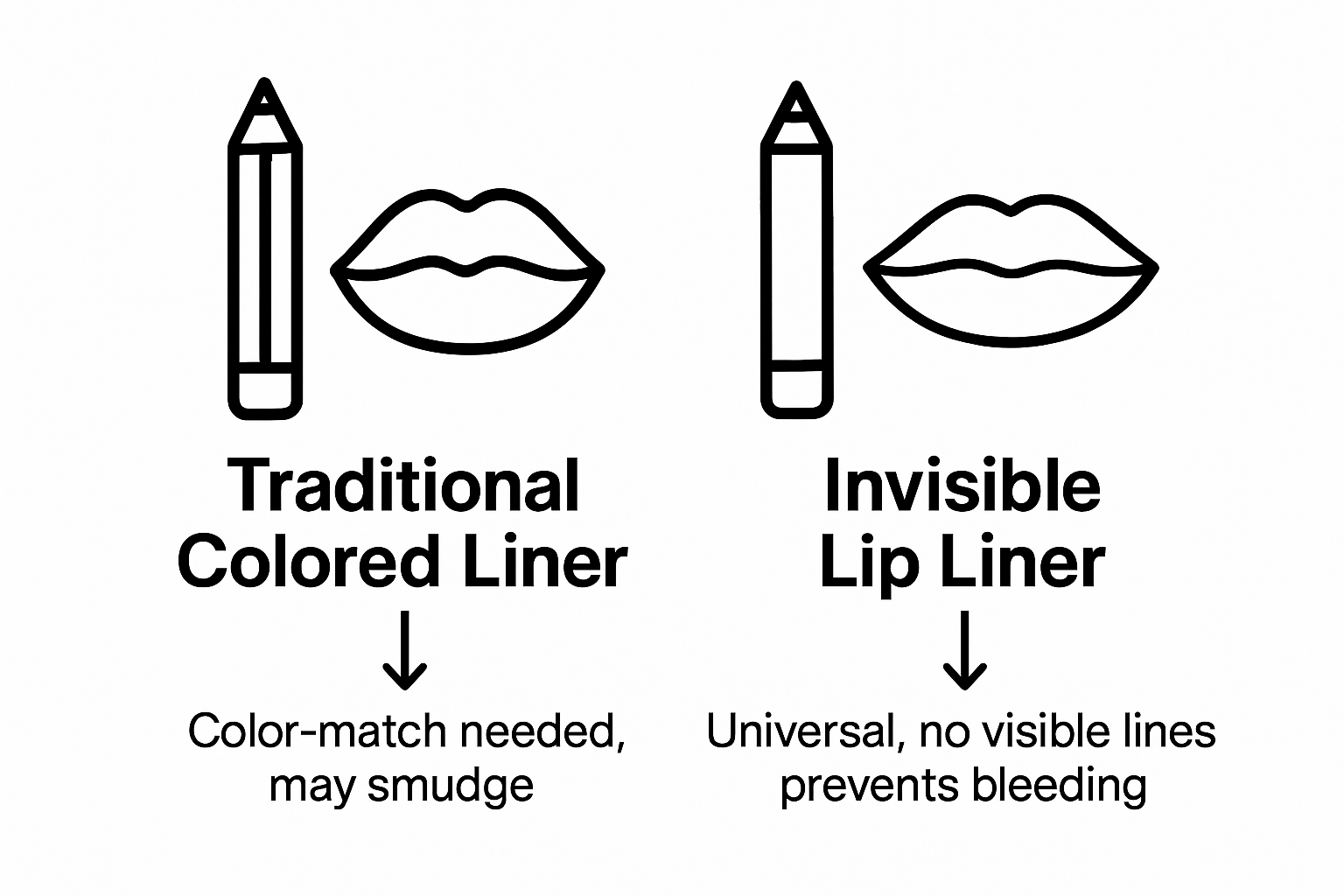 Traditional Colored Liner

↓

Color-match needed, may smudge

Invisible Lip Liner

↓

Universal, no visible lines prevents bleeding