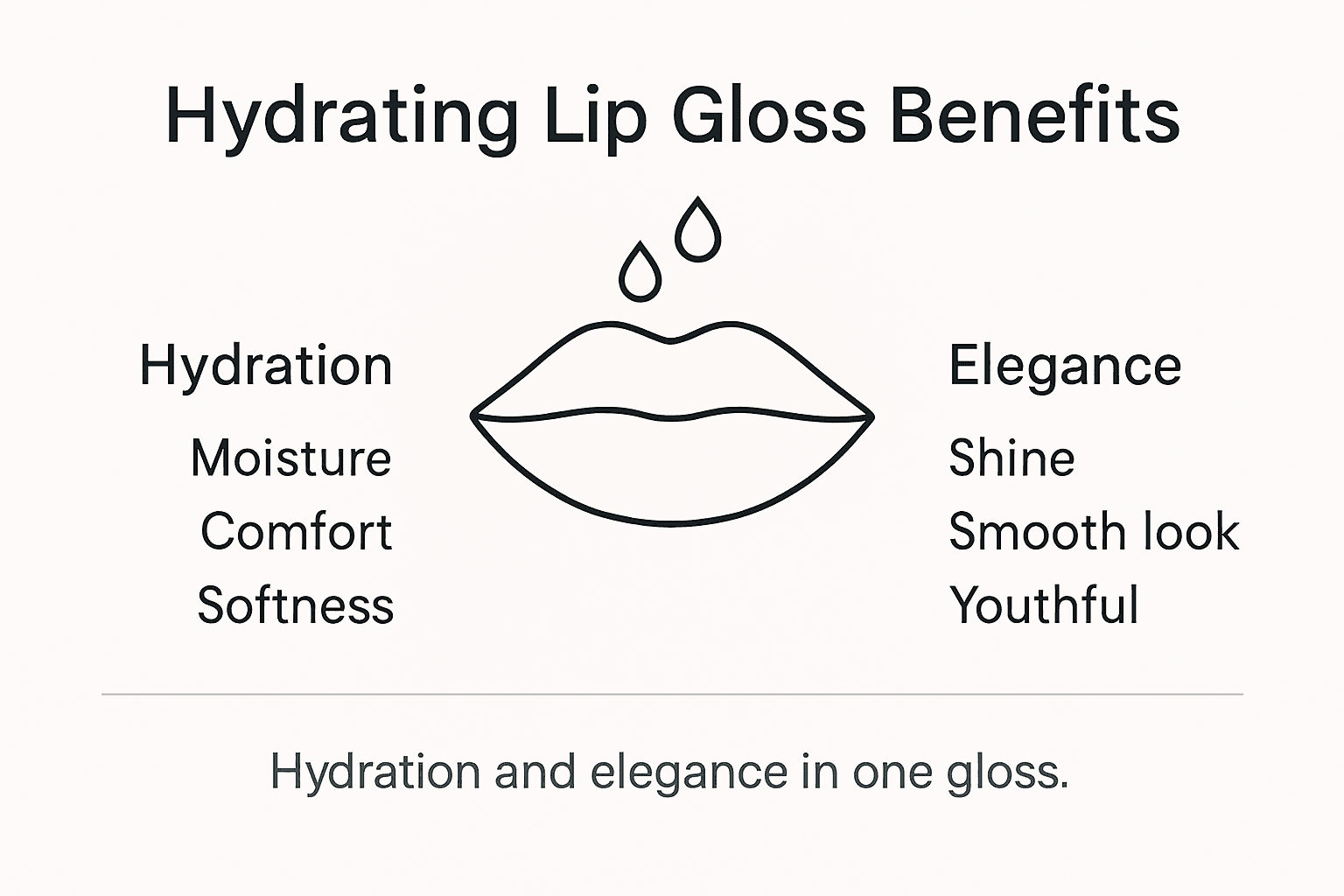 Hydrating Lip Gloss Benefits

Hydration

Moisture
Comfort
Softness

Elegance

Shine
Smooth look
Youthful

Hydration and elegance in one gloss.