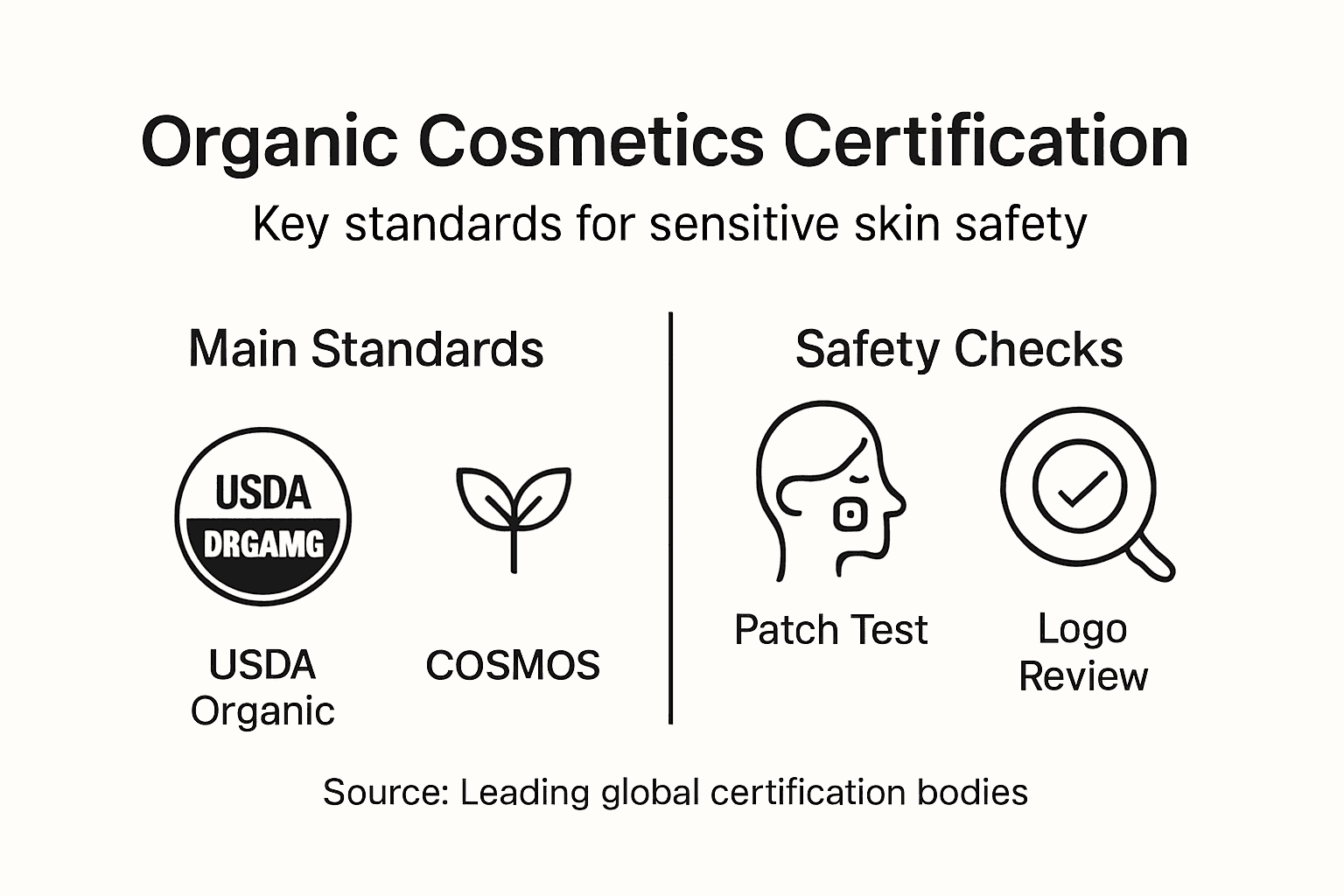 Organic Cosmetics Certification

Key standards for sensitive skin safety

Main Standards

USDA
DRGAMG

USDA Organic

COSMOS

Safety Checks

Patch Test

Logo Review

Source: Leading global certification bodies