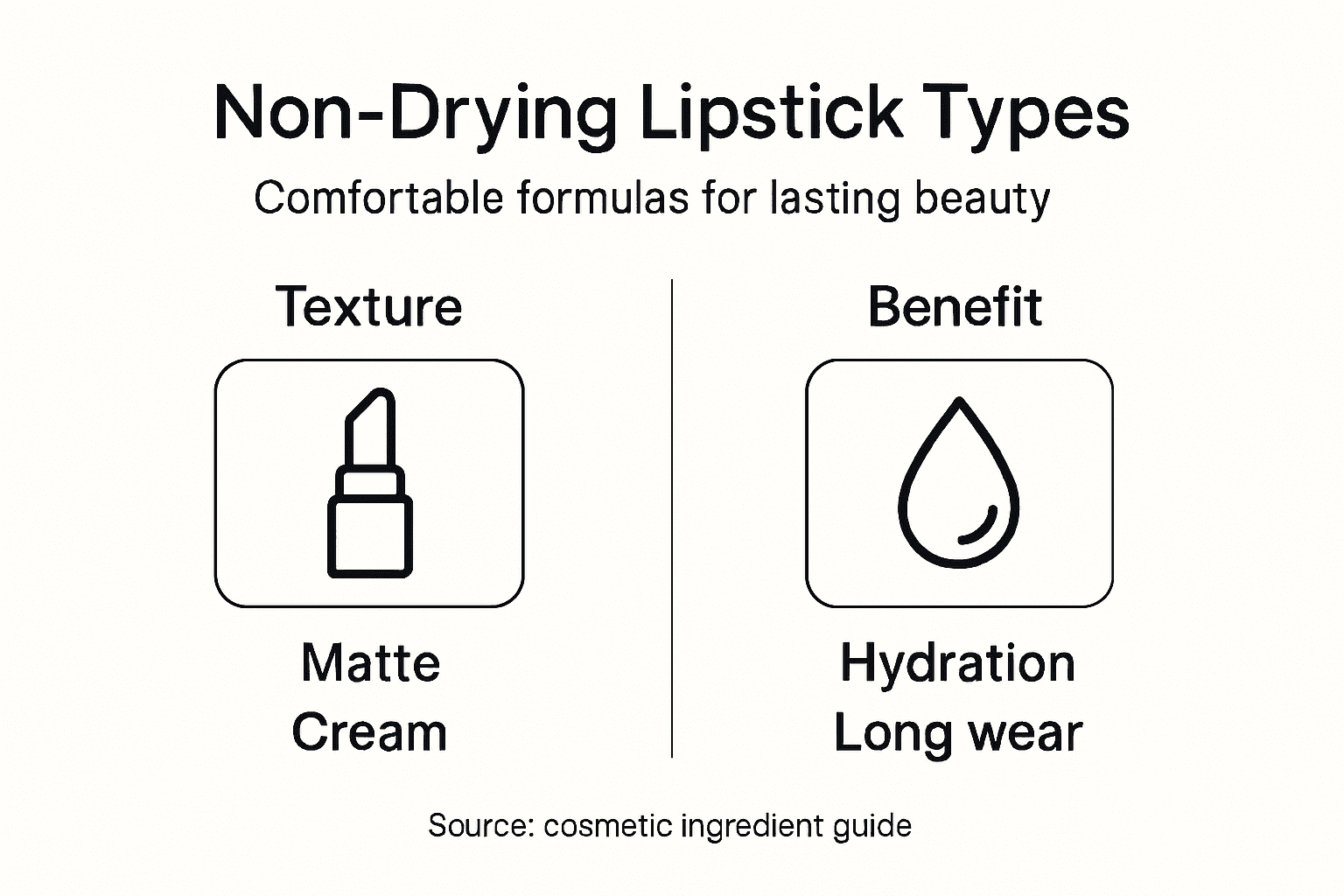 Non-Drying Lipstick Types

Comfortable formulas for lasting beauty

Texture

Matte
Cream

Benefit

Hydration
Long wear

Source: cosmetic ingredient guide