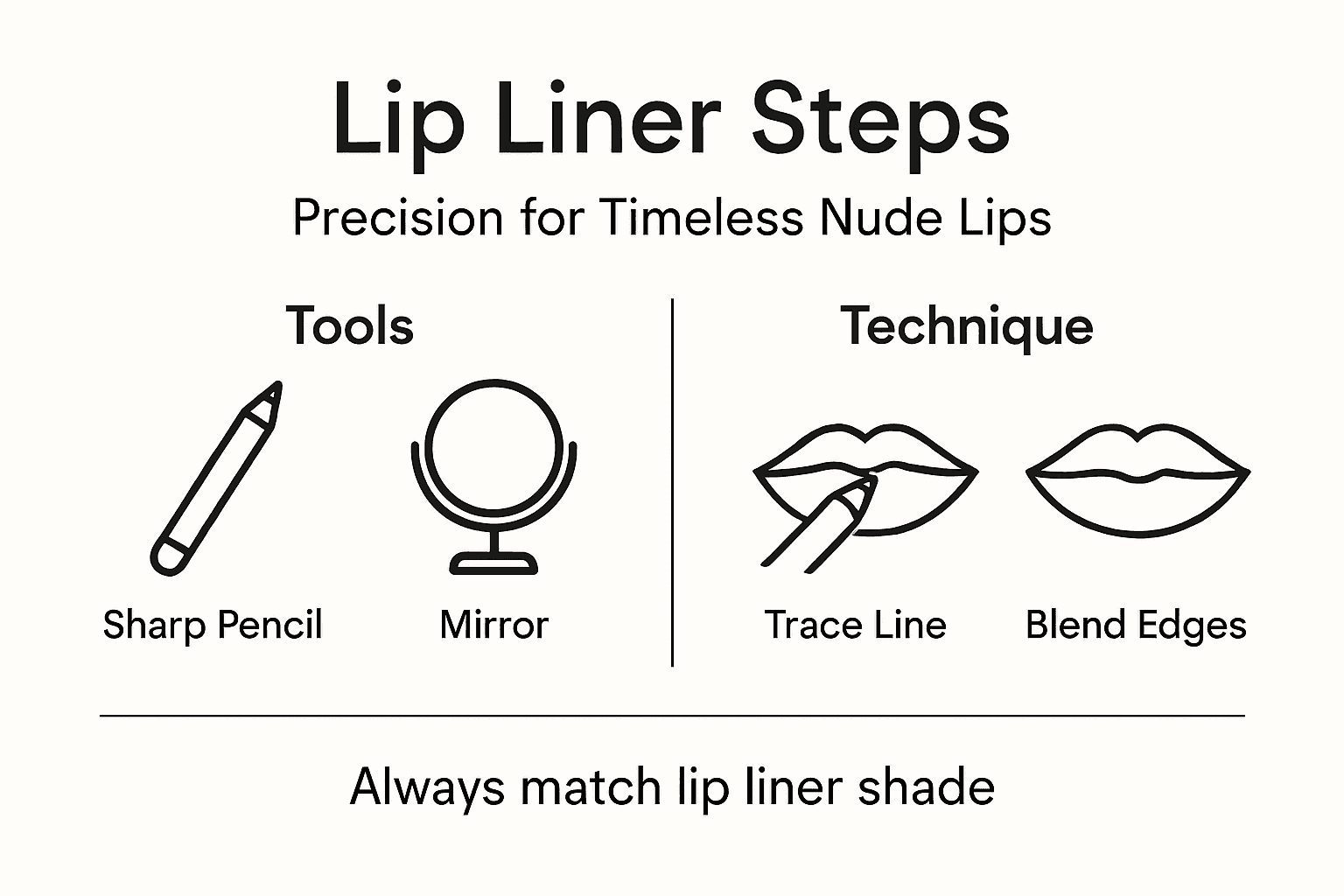 Lip Liner Steps

Precision for Timeless Nude Lips

Tools

Sharp Pencil

Mirror

Technique

Trace Line

Blend Edges

Always match lip liner shade