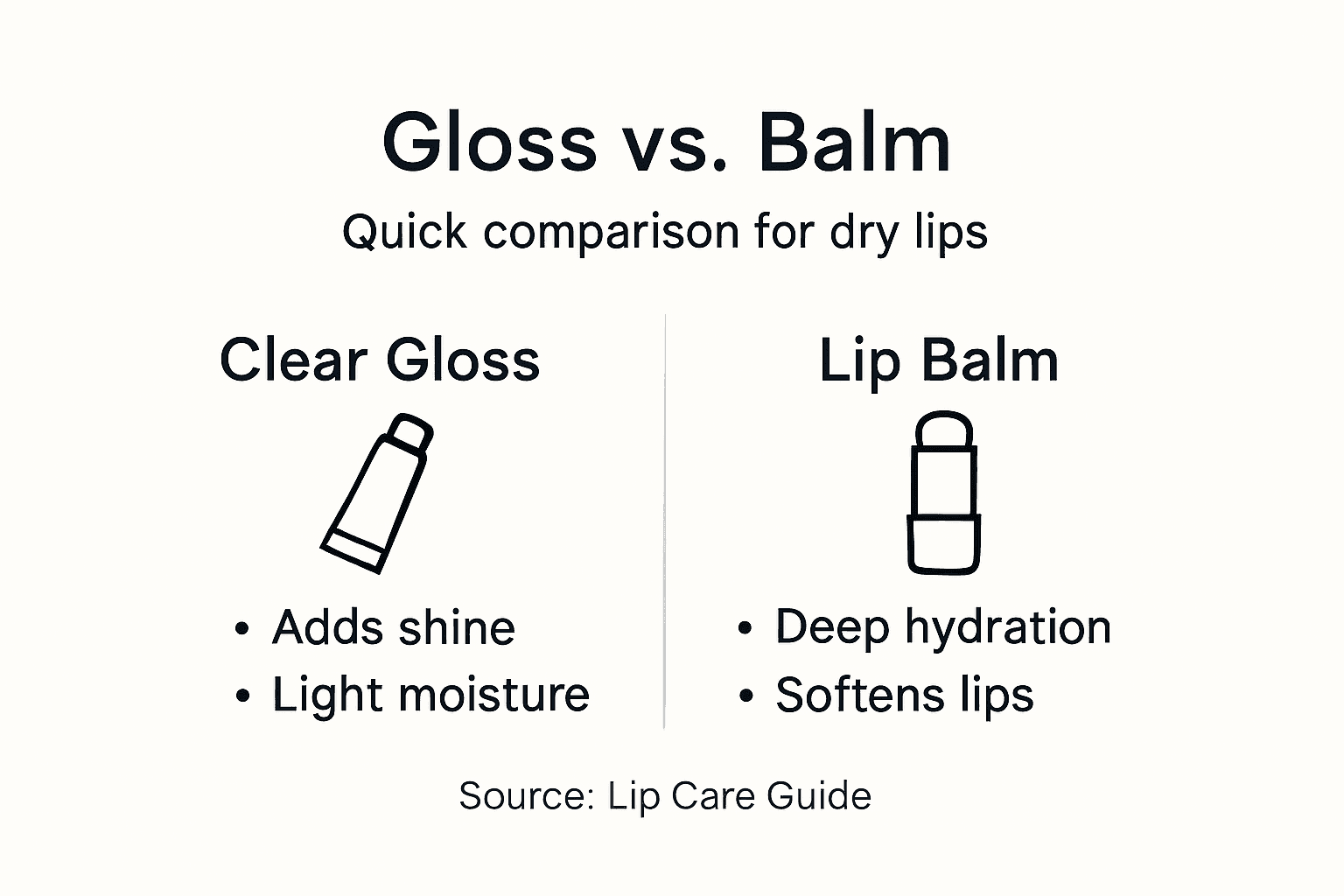 Gloss vs. Balm

Quick comparison for dry lips

Clear Gloss

• Adds shine
• Light moisture

Lip Balm

• Deep hydration
• Softens lips

Source: Lip Care Guide