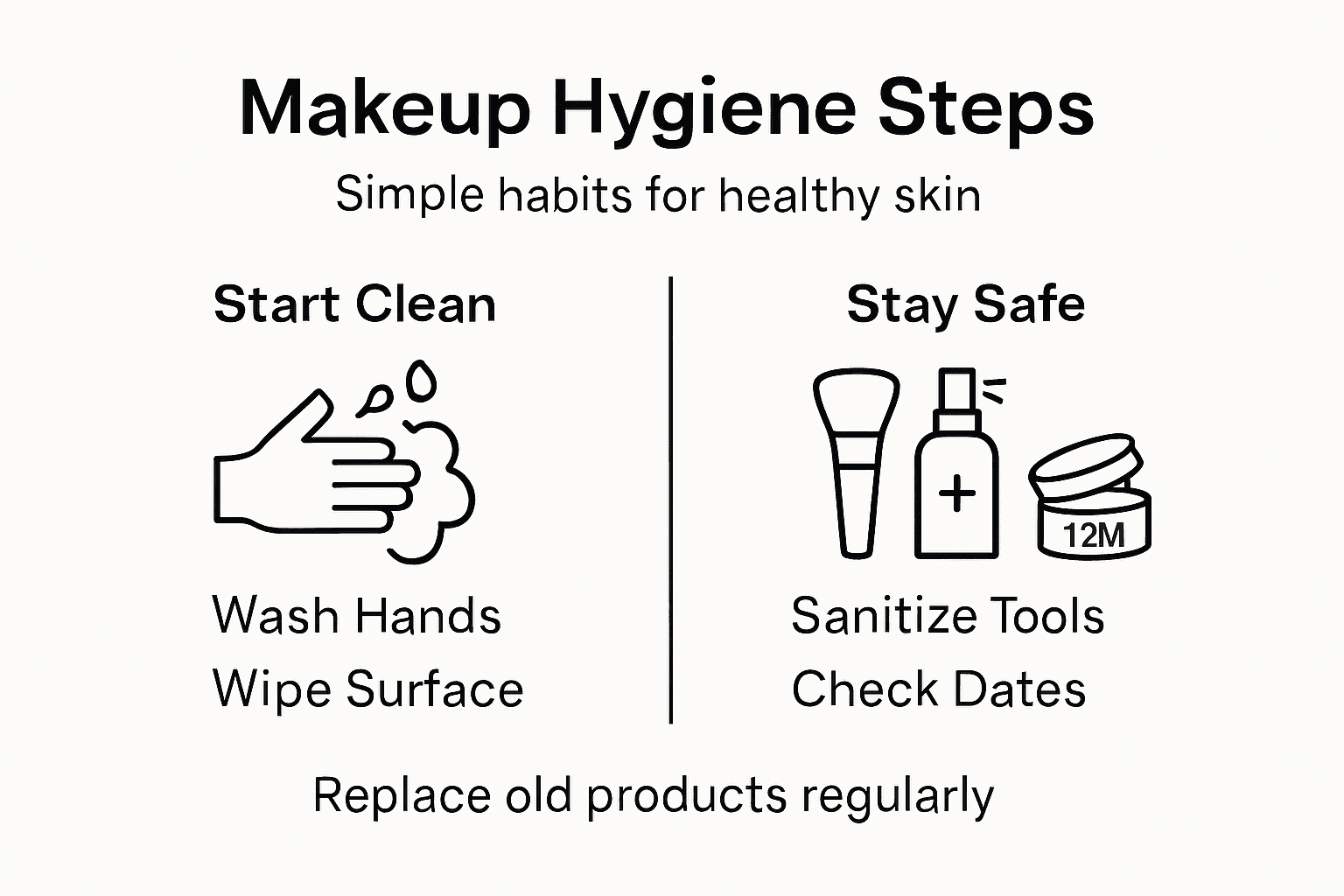 Makeup Hygiene Steps

Simple habits for healthy skin

Start Clean

Wash Hands

Wipe Surface

Stay Safe

12M

Sanitize Tools

Check Dates

Replace old products regularly