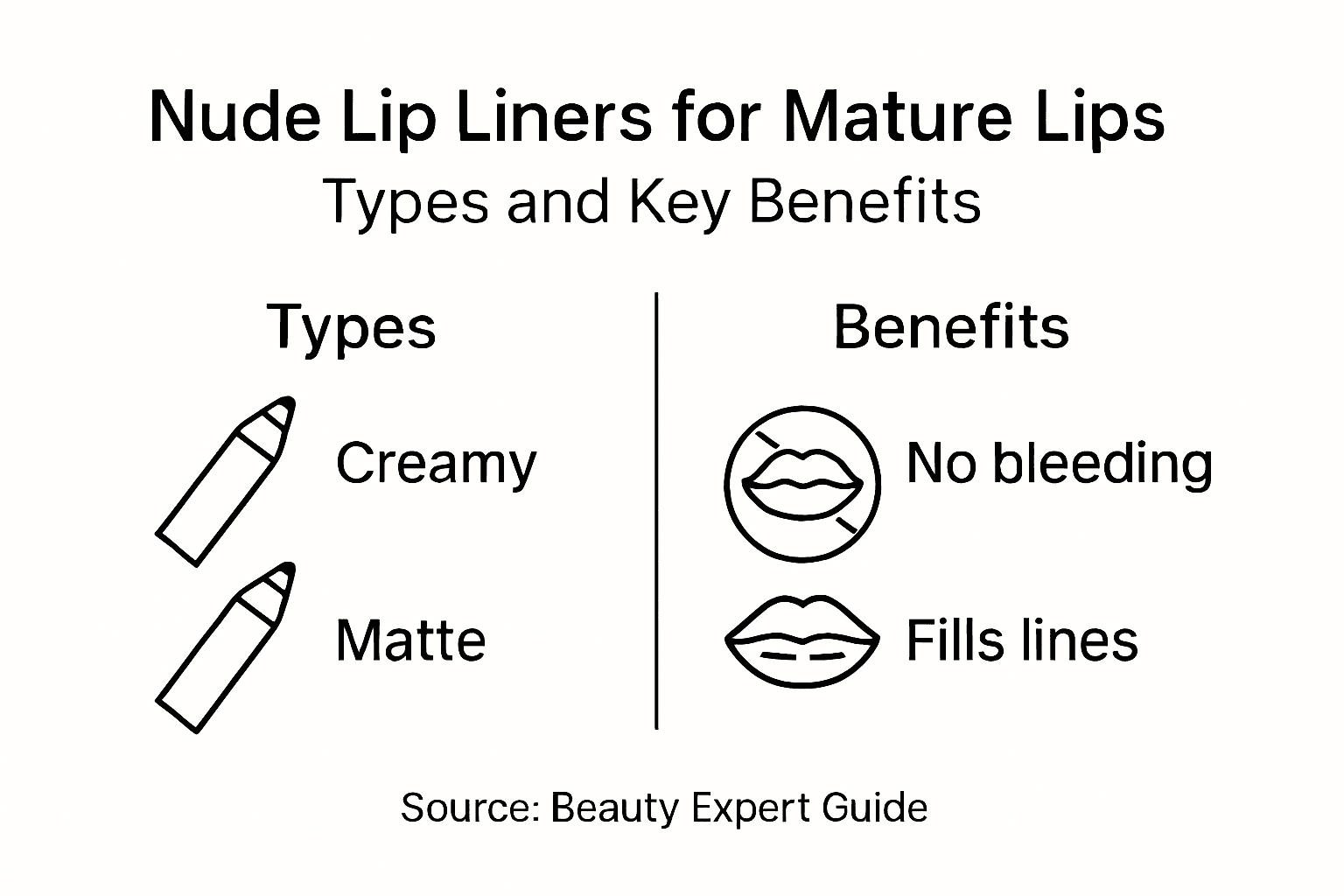 Nude Lip Liners for Mature Lips
Types and Key Benefits

Types

Creamy

Matte

Benefits

No bleeding

Fills lines

Source: Beauty Expert Guide