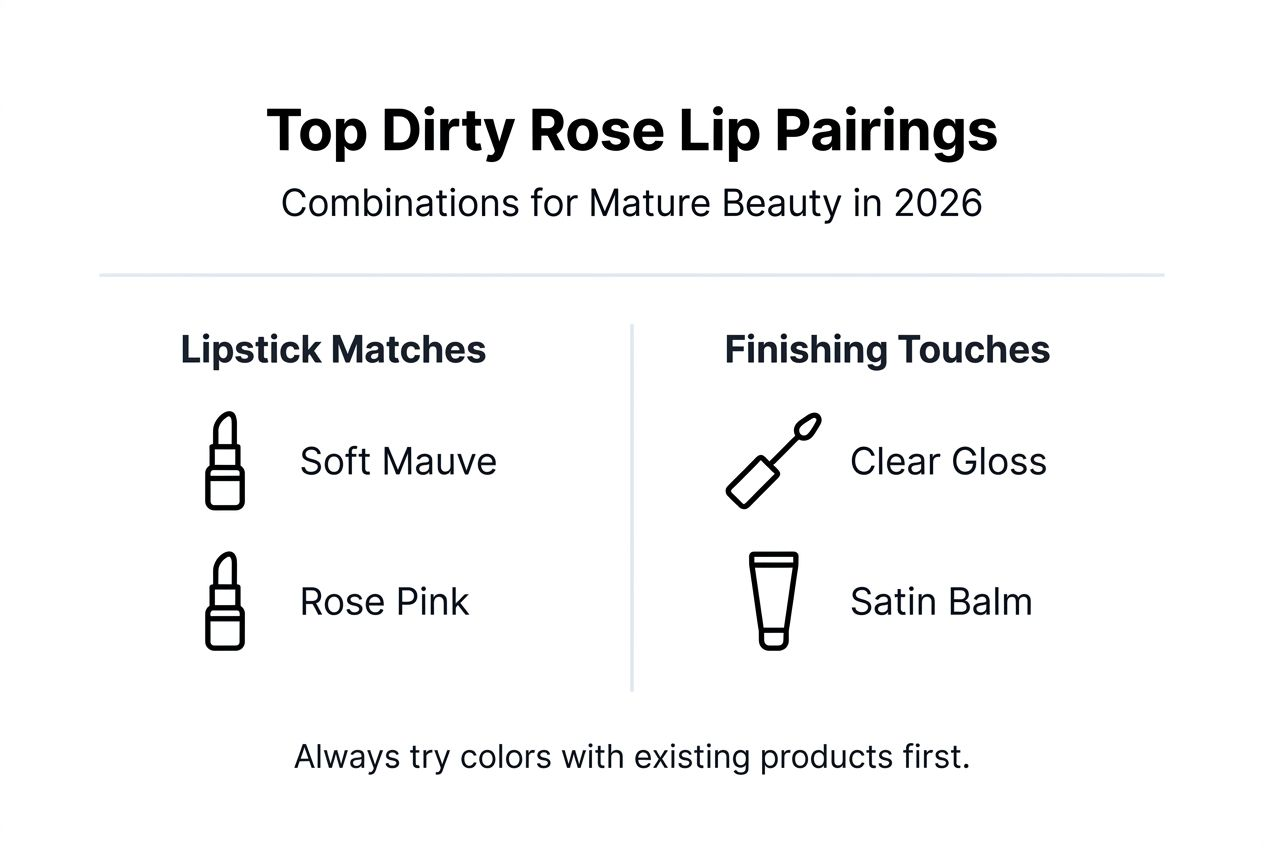 Top Dirty Rose Lip Pairings

Combinations for Mature Beauty in 2026

Lipstick Matches

Soft Mauve

Rose Pink

Finishing Touches

Clear Gloss

Satin Balm

Always try colors with existing products first.