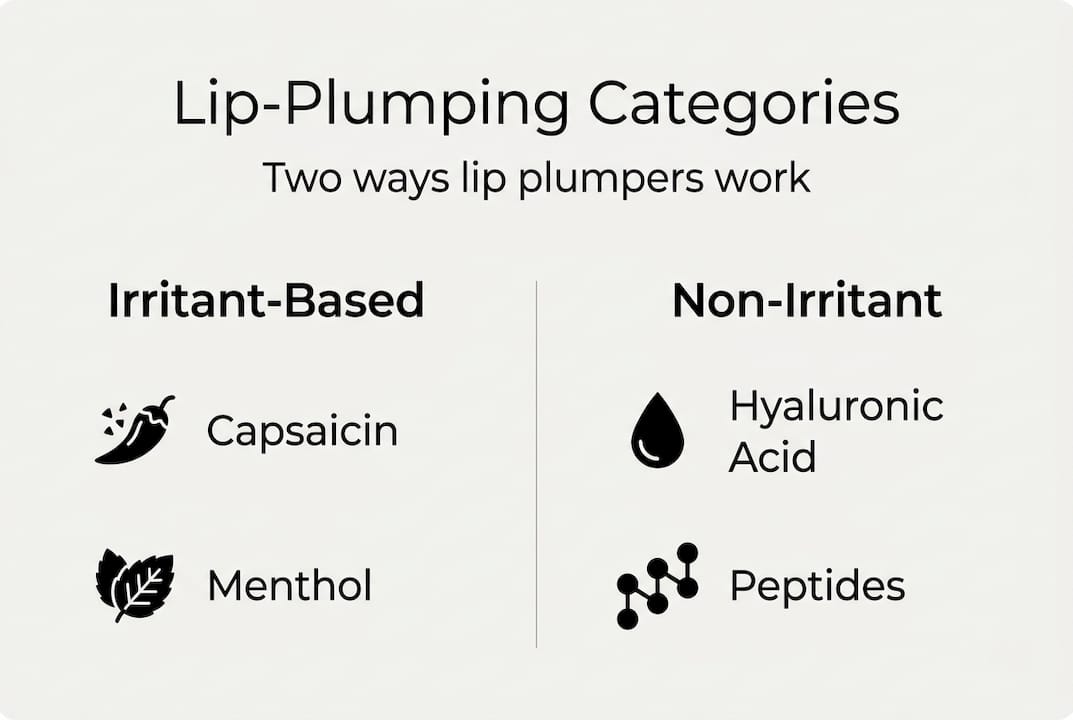 Lip-Plumping Categories

Two ways lip plumpers work

Irritant-Based

Capsaicin

Menthol

Non-Irritant

Hyaluronic Acid

Peptides