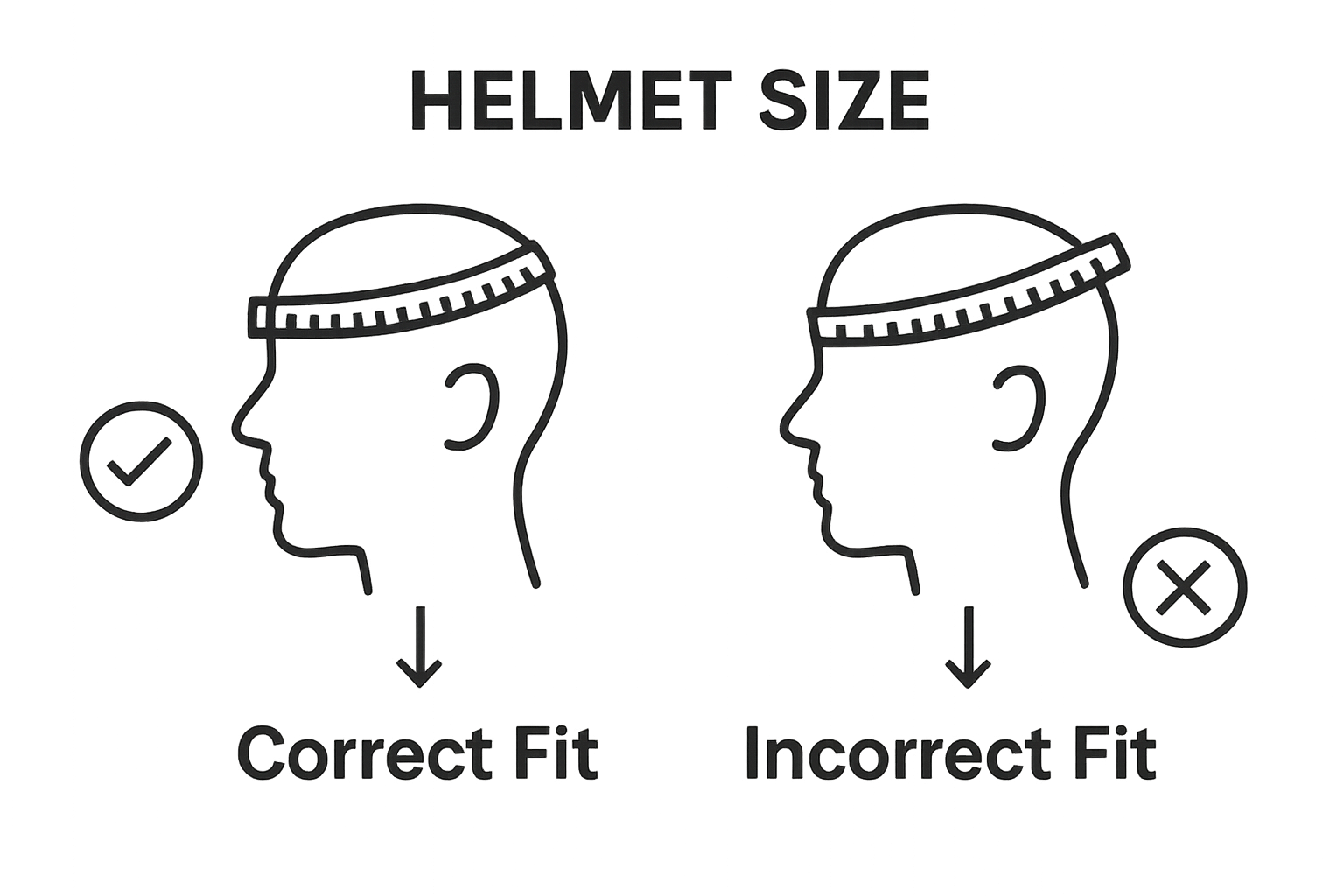 HELMET SIZE

Correct Fit

Incorrect Fit