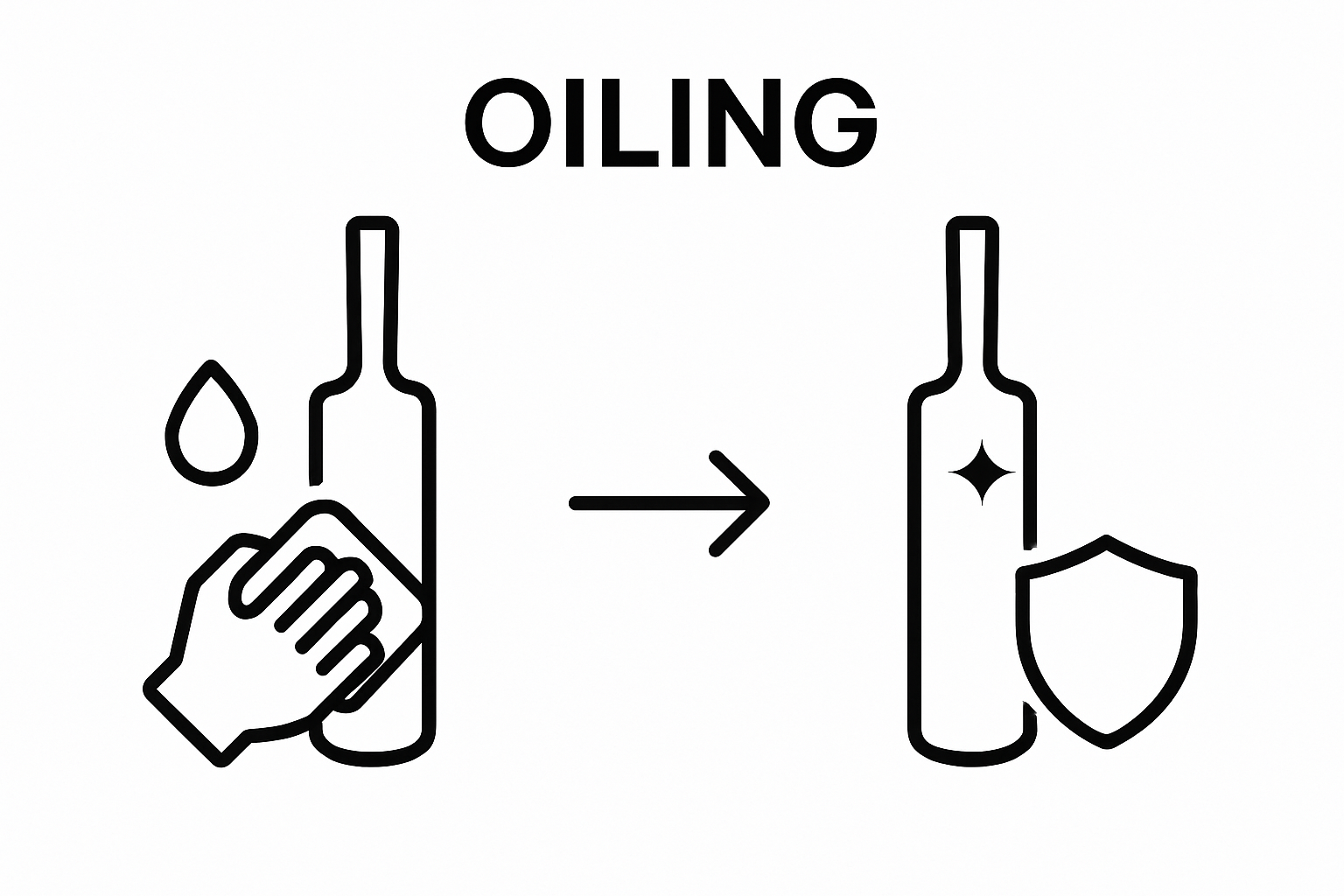 OILING