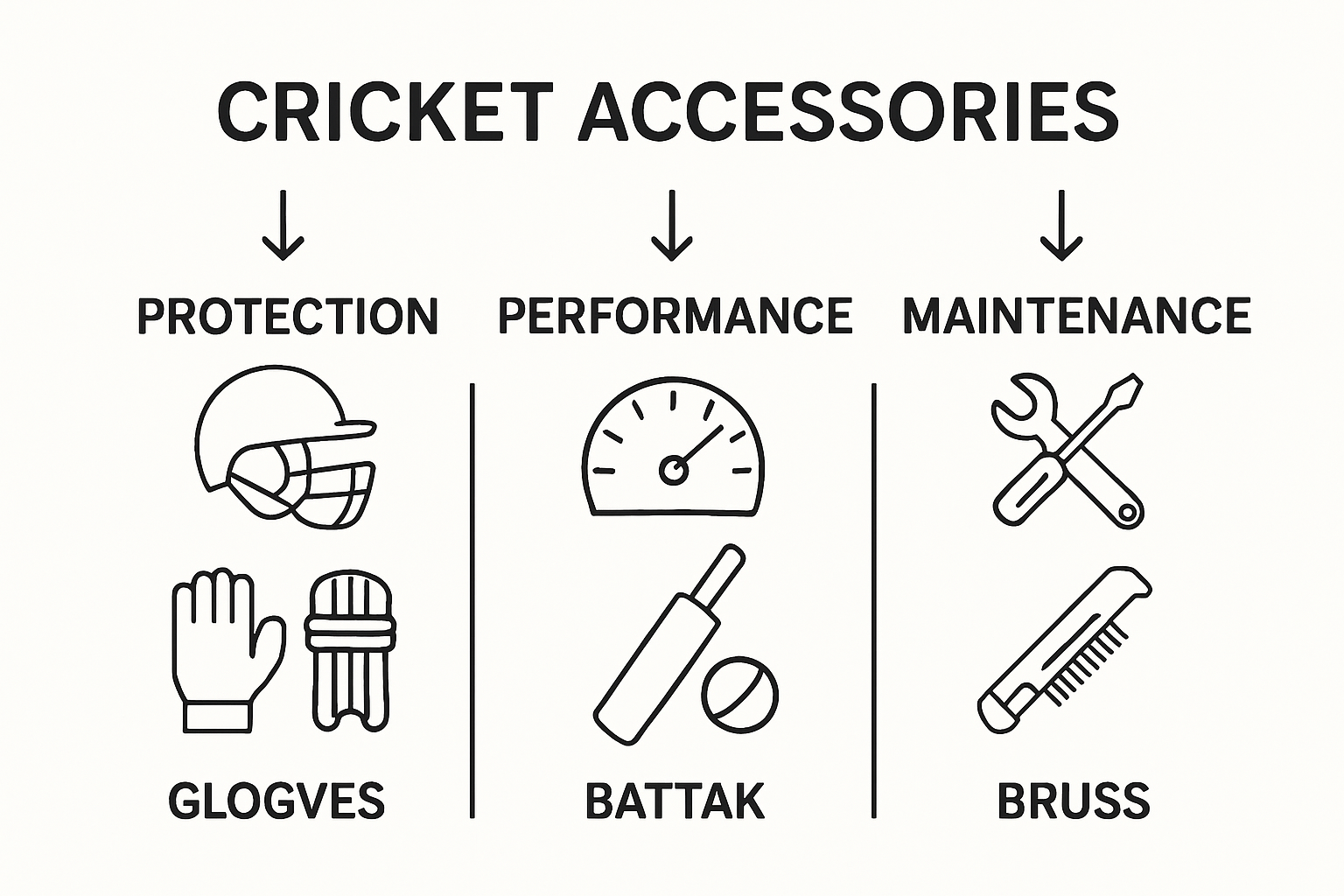 CRICKET ACCESSORIES

↓ PROTECTION

GLOGVES

↓ PERFORMANCE

BATTAK

↓ MAINTENANCE

BRUSS