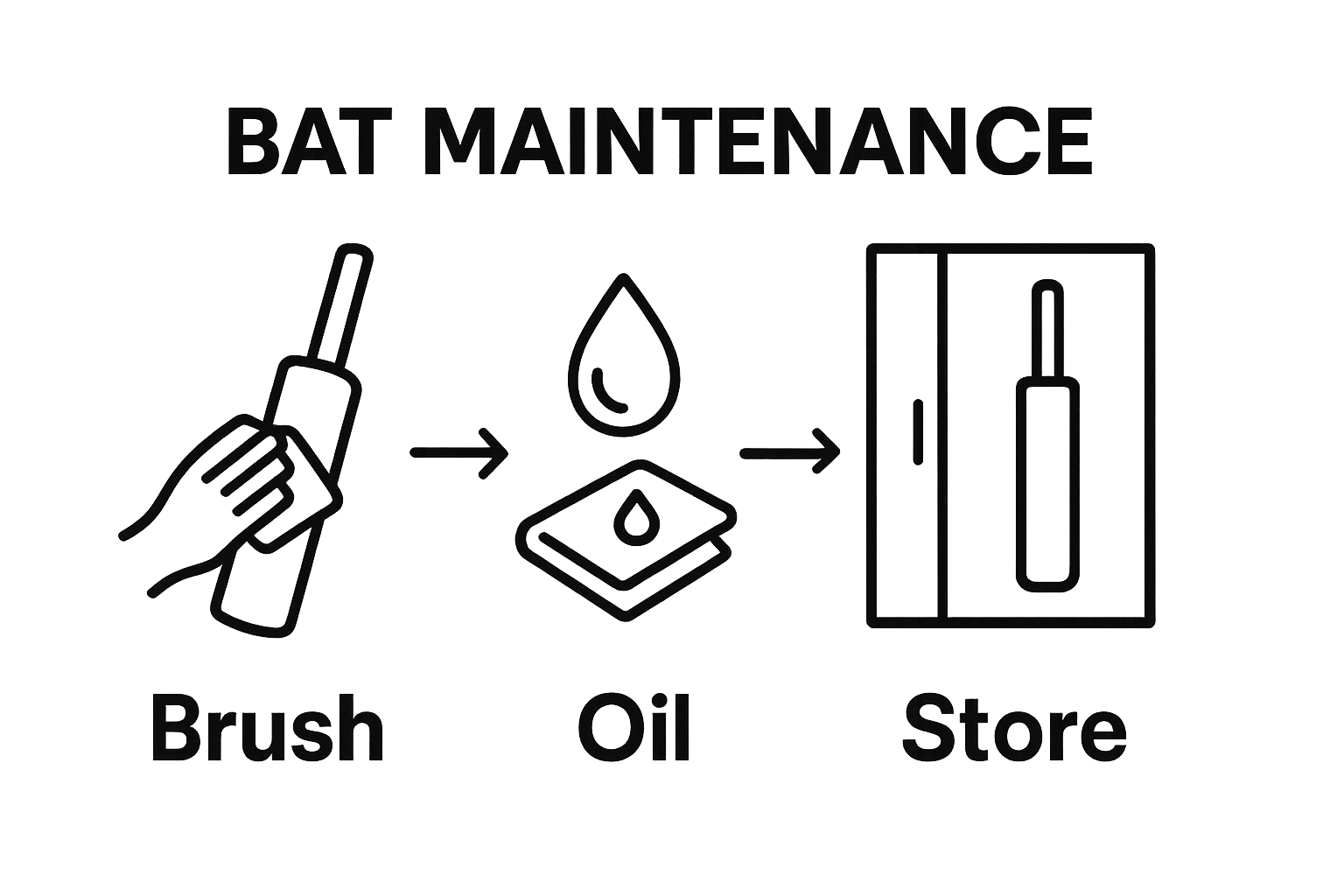 BAT MAINTENANCE

Brush

Oil

Store