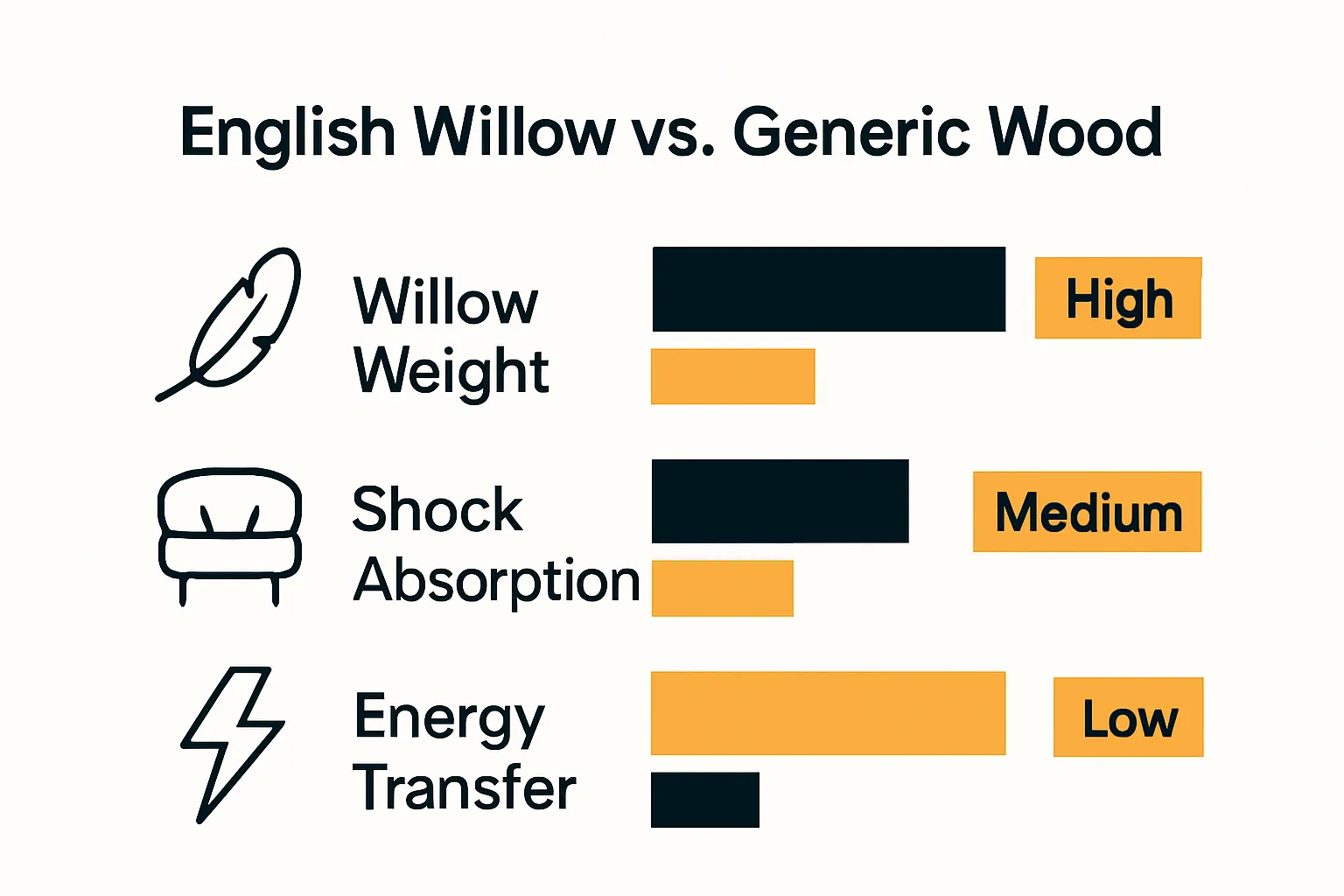 English Willow vs. Generic Wood

Willow Weight

High

Shock Absorption

Medium

Energy Transfer

Low