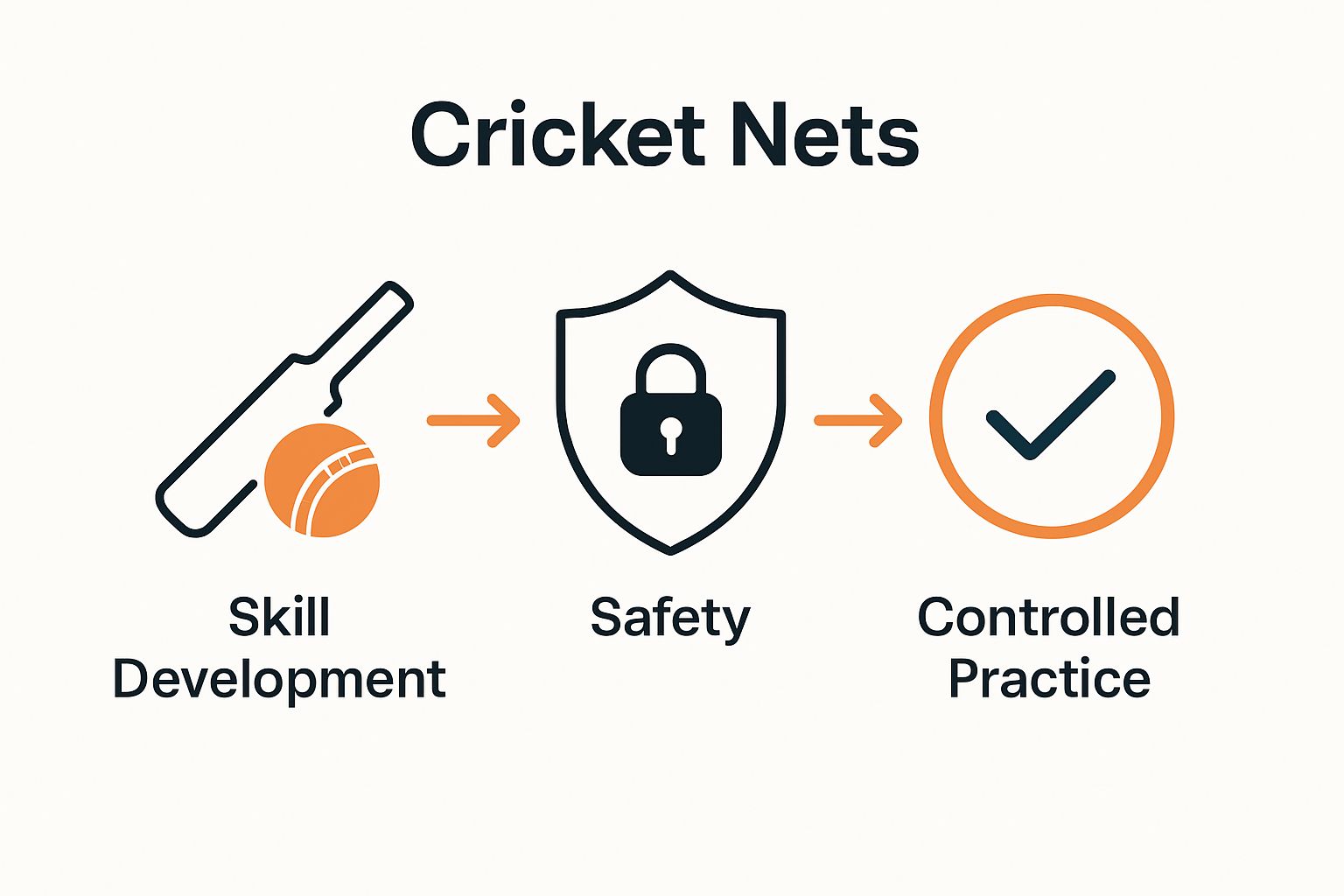 Cricket Nets

Skill Development

Safety

Controlled Practice