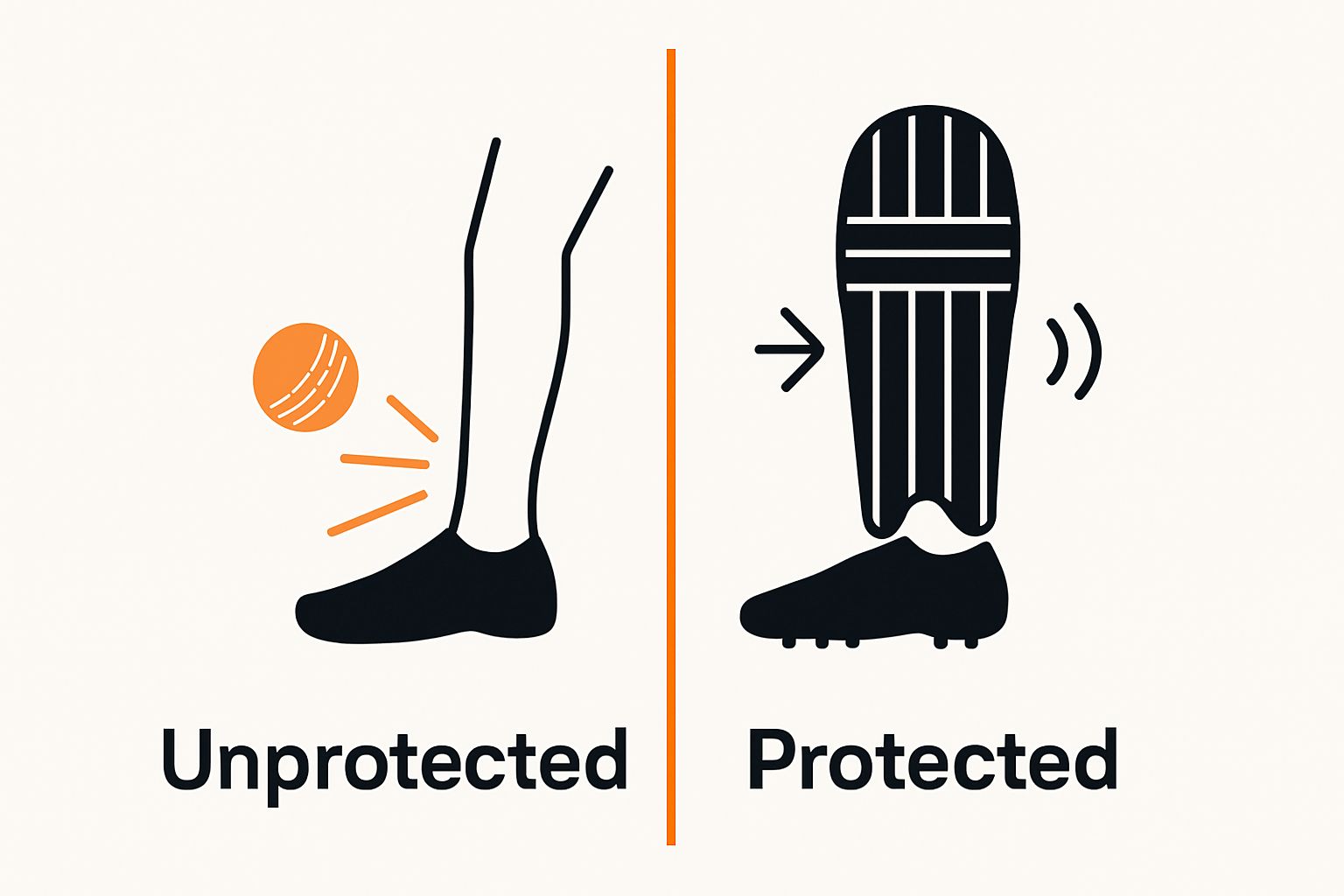 Unprotected

Protected