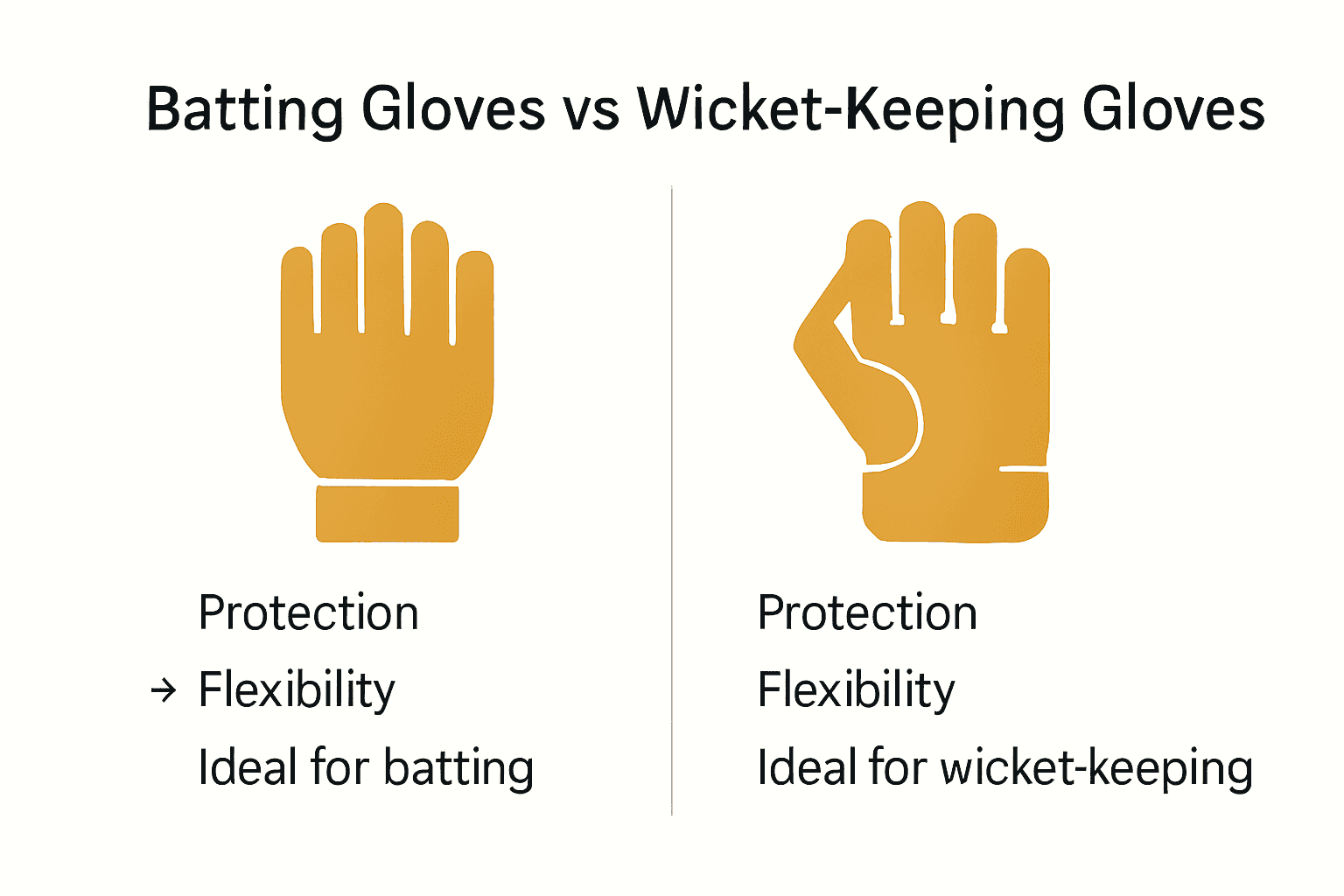 Batting Gloves vs Wicket-Keeping Gloves

Protection
→ Flexibility
Ideal for batting

Protection
Flexibility
Ideal for wicket-keeping