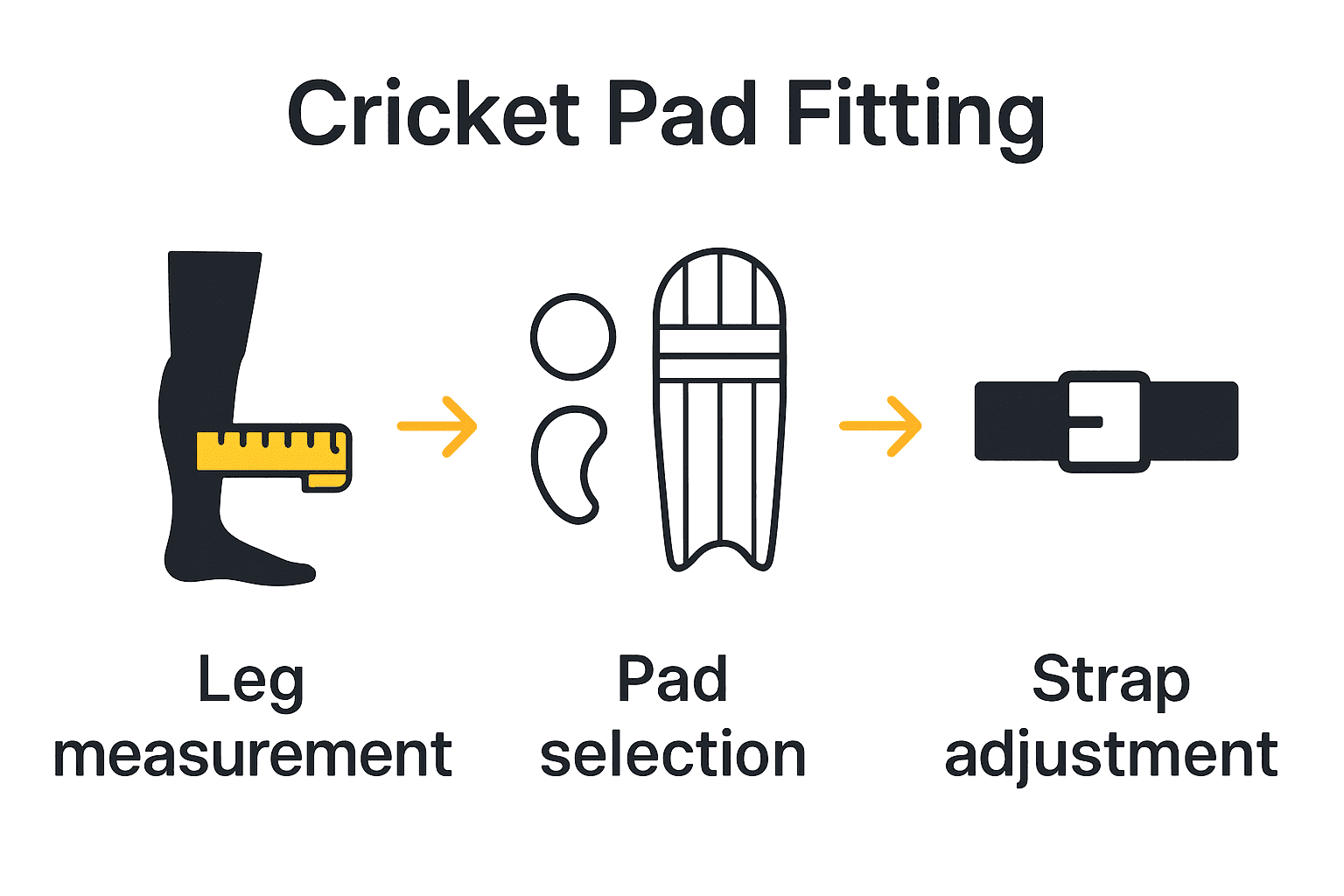 Cricket Pad Fitting

Leg measurement

Pad selection

Strap adjustment