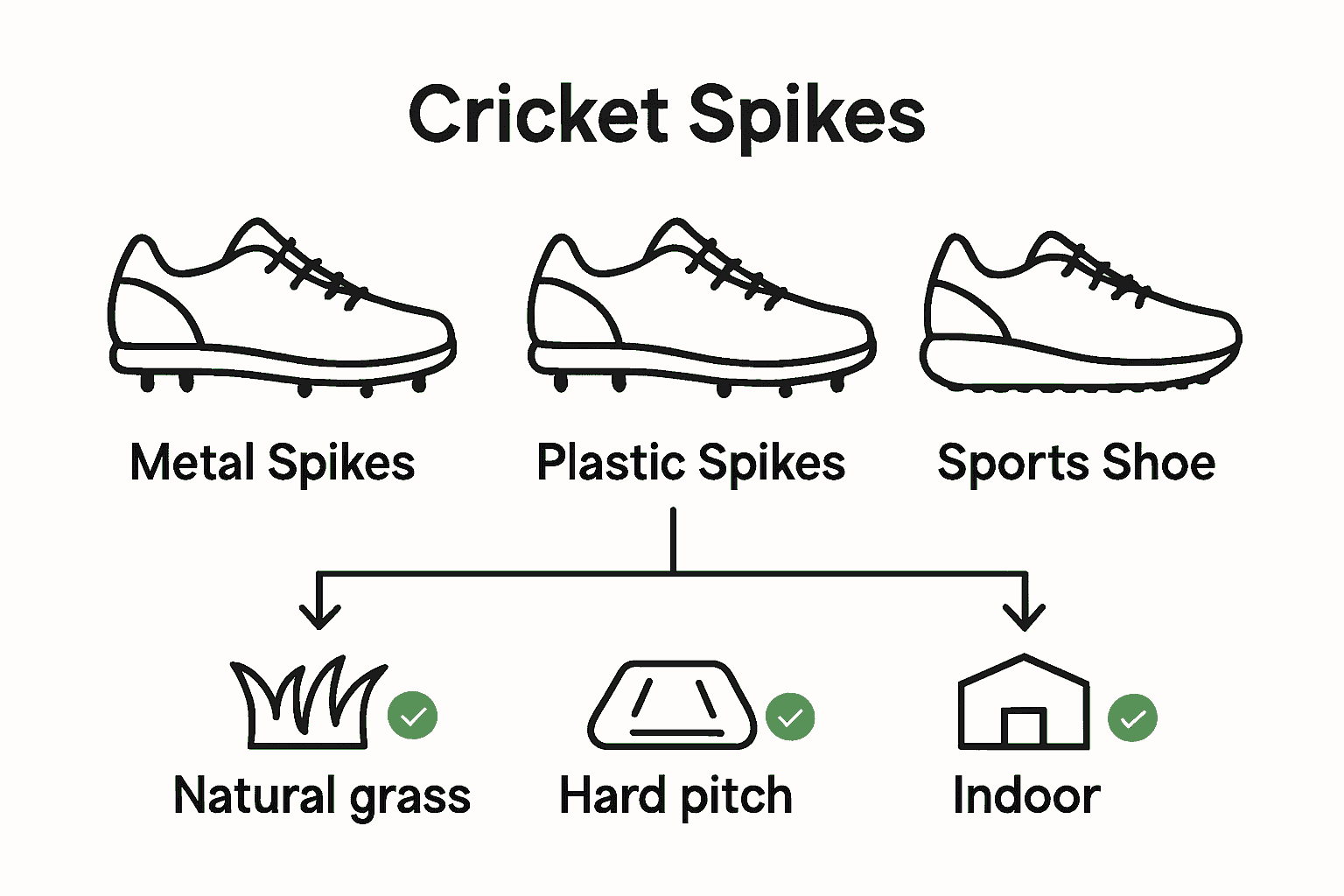 Cricket Spikes

Metal Spikes

Plastic Spikes

Sports Shoe

Natural grass

Hard pitch

Indoor