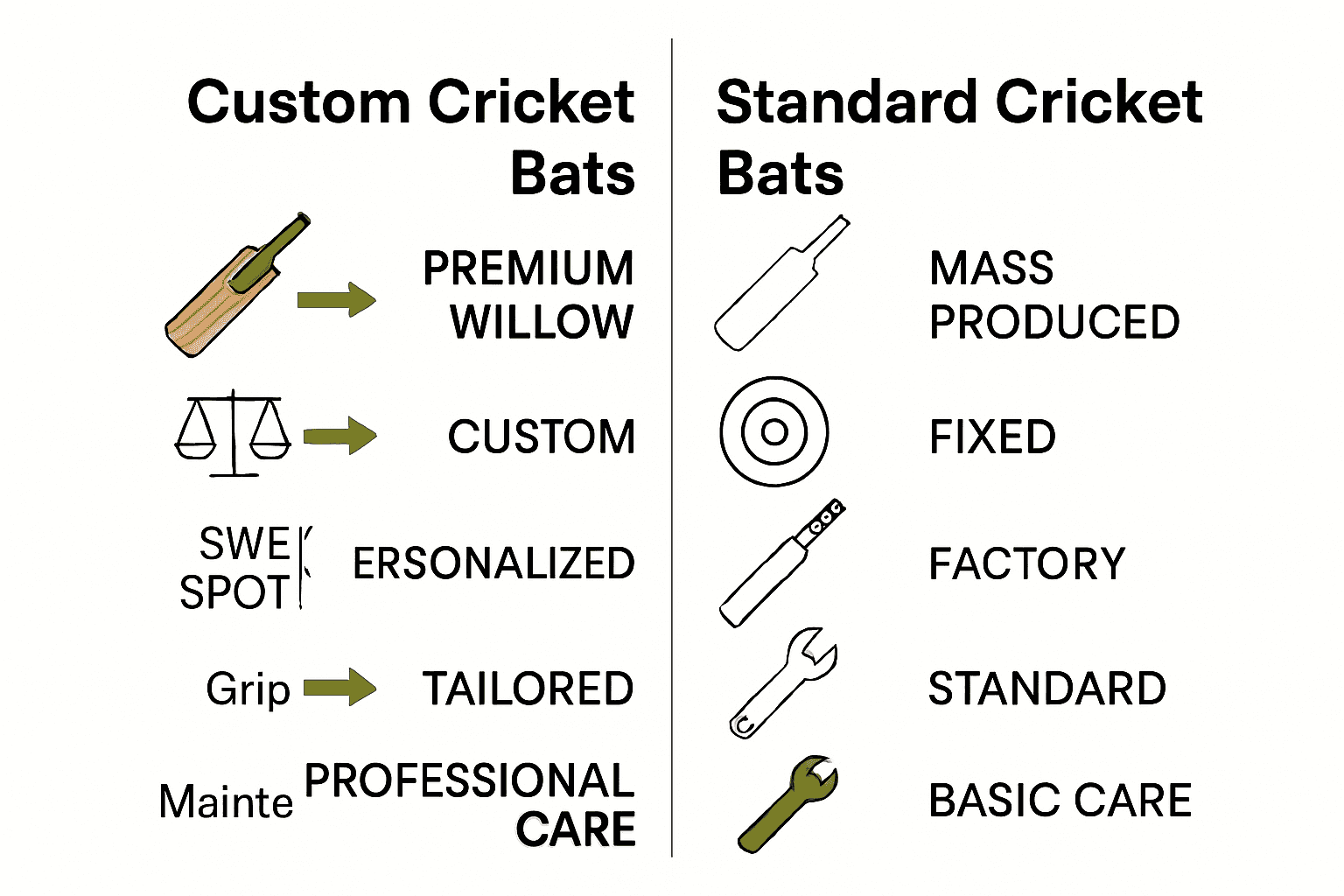 Custom Cricket Bats

PREMIUM WILLOW

CUSTOM

SWE SPOT

ERSONALIZED

Grip

TAILORED

Mainte

PROFESSIONAL CARE

Standard Cricket Bats

MASS PRODUCED

FIXED

FACTORY

STANDARD

BASIC CARE