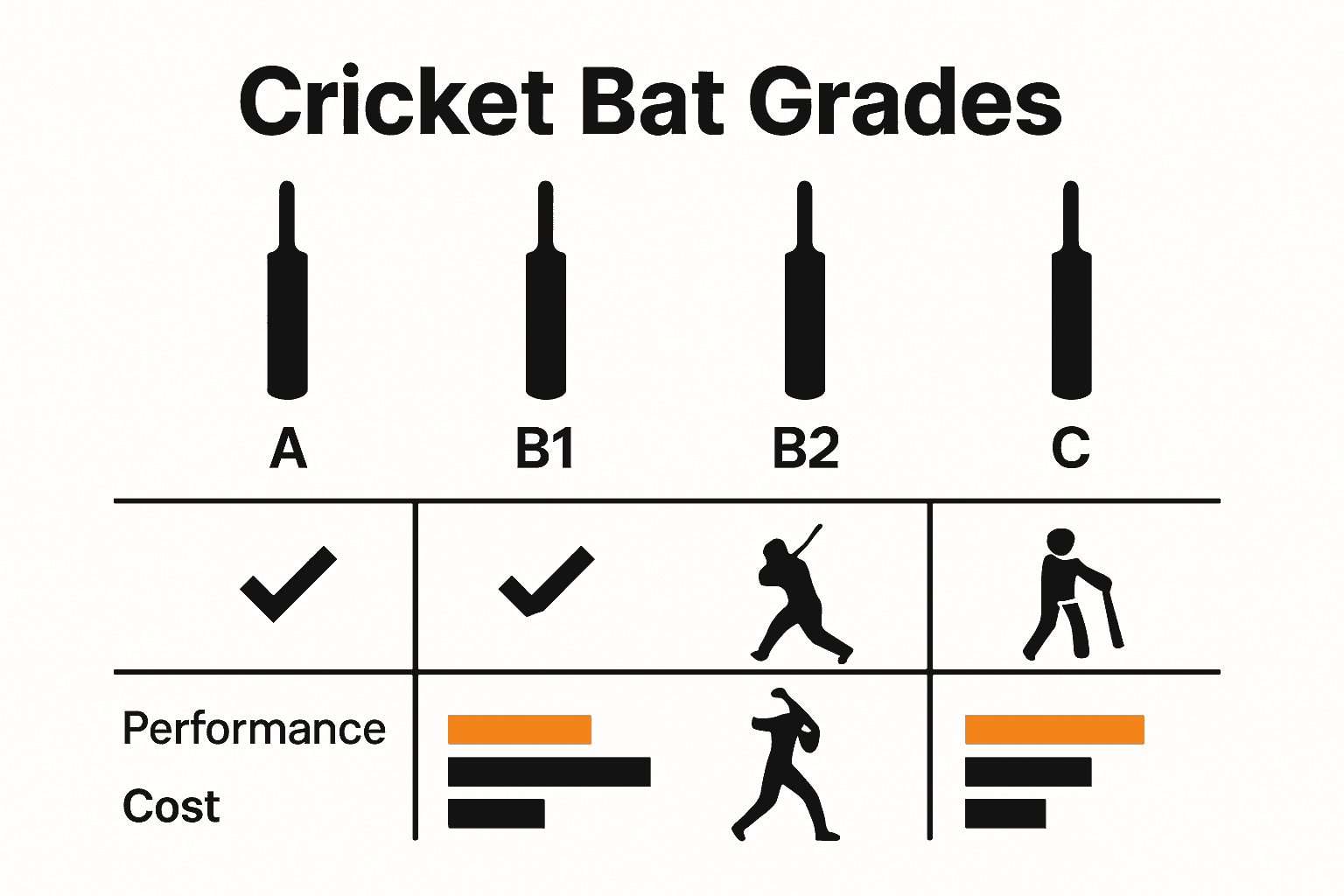 Cricket Bat Grades

A

B1

B2

C

Performance

Cost