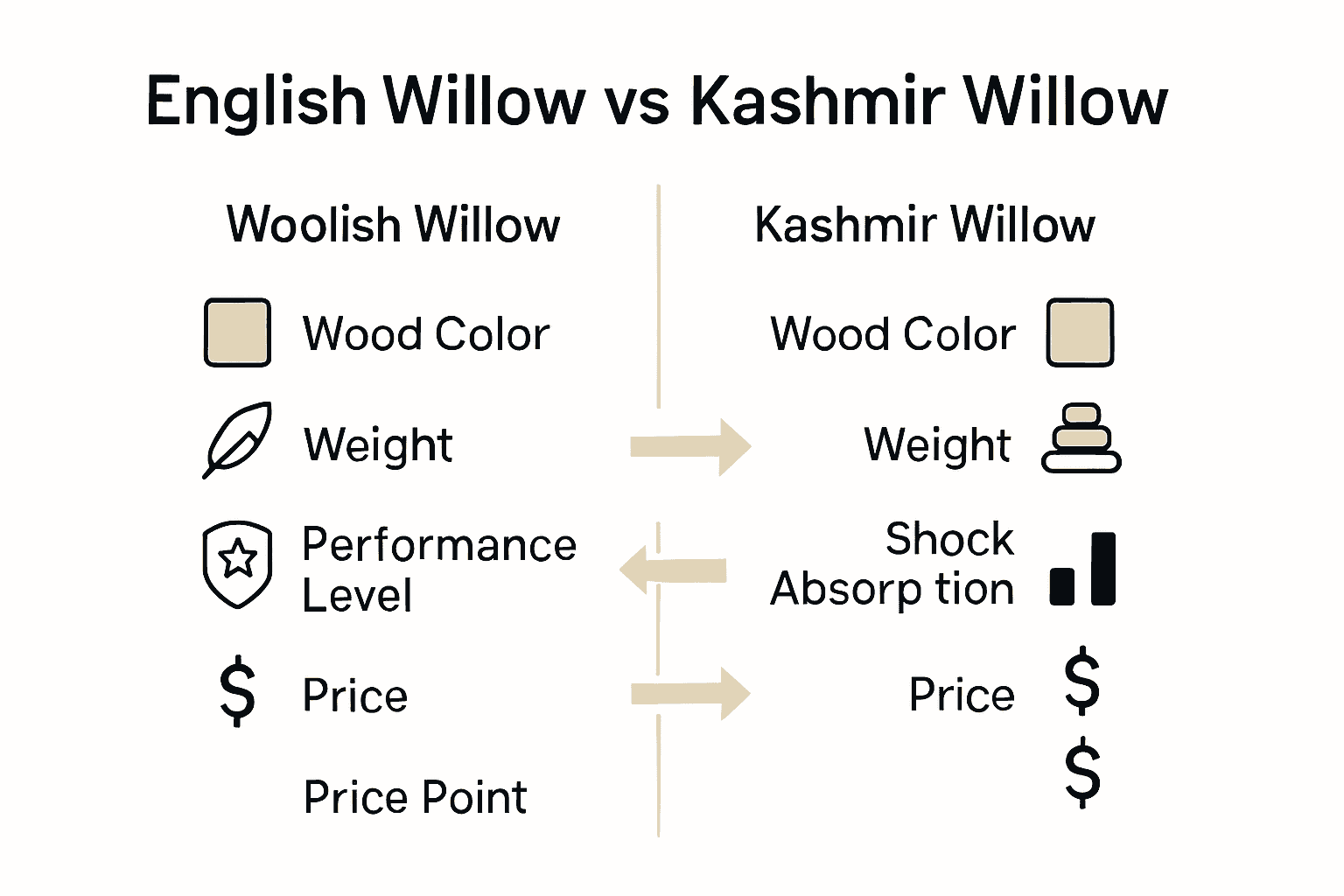 English Willow vs Kashmir Willow

Woolish Willow

Wood Color

Weight

Performance Level

$ Price

Price Point

Kashmir Willow

Wood Color

Weight

Shock Absorp tion

Price $

$