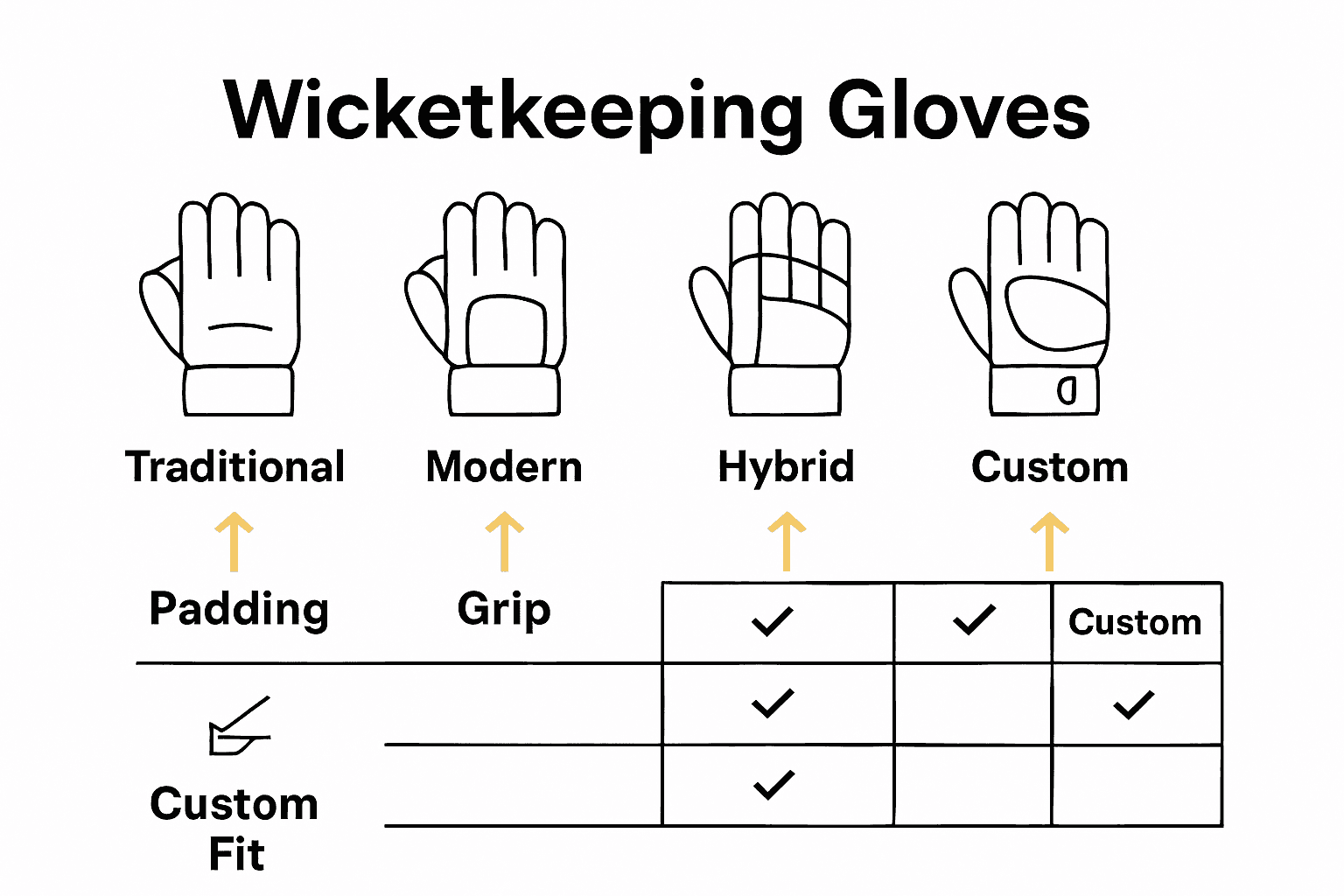 Wicketkeeping Gloves

Traditional

Modern

Hybrid

Custom

Padding

Grip

| ✓ | ✓ | Custom |
|---|---|---|
| ✓ | | ✓ |
| ✓ | | |

Custom Fit