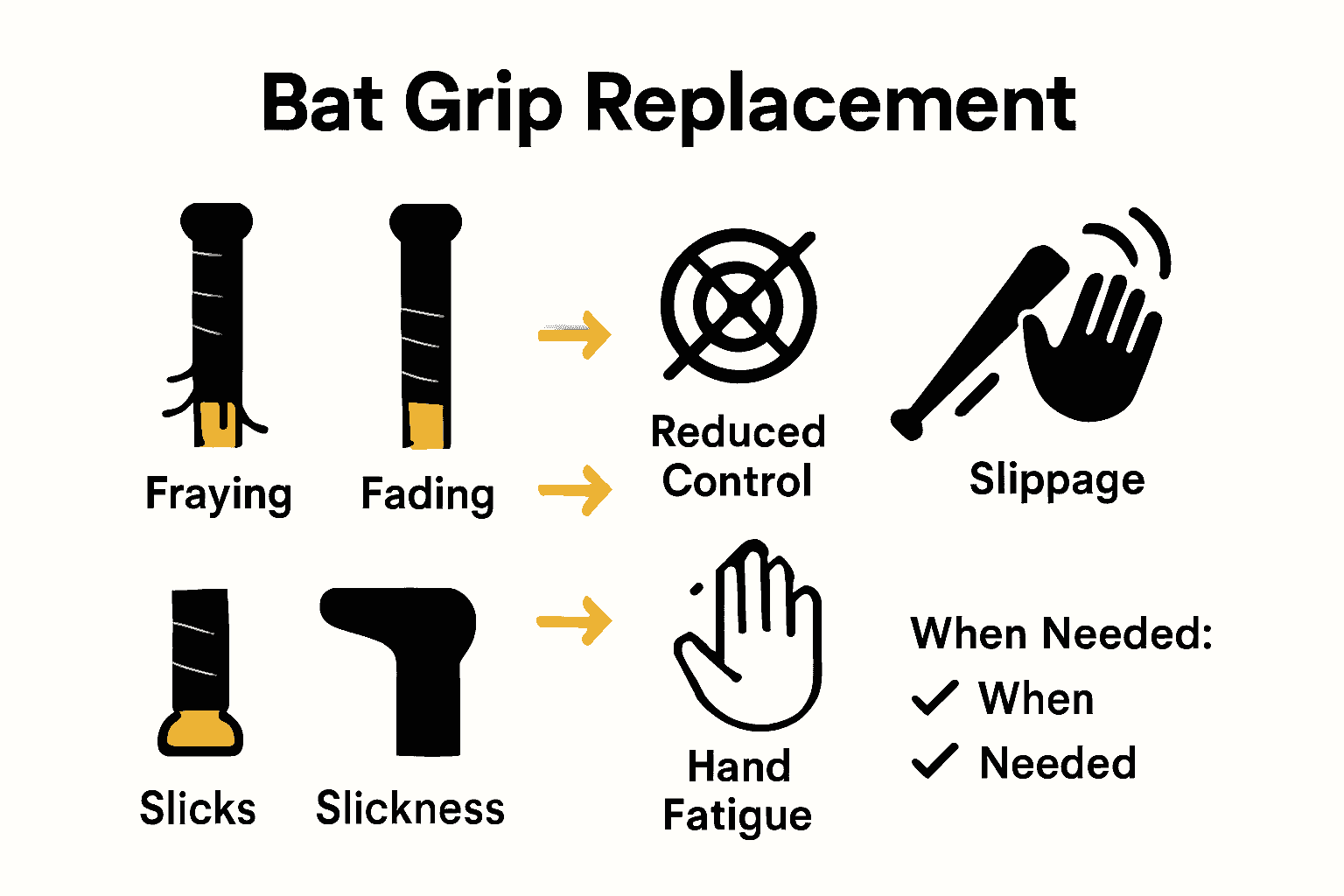 Bat Grip Replacement

Fraying

Fading

Reduced Control

Slippage

Slicks

Slickness

Hand Fatigue

When Needed:
✓ When
✓ Needed