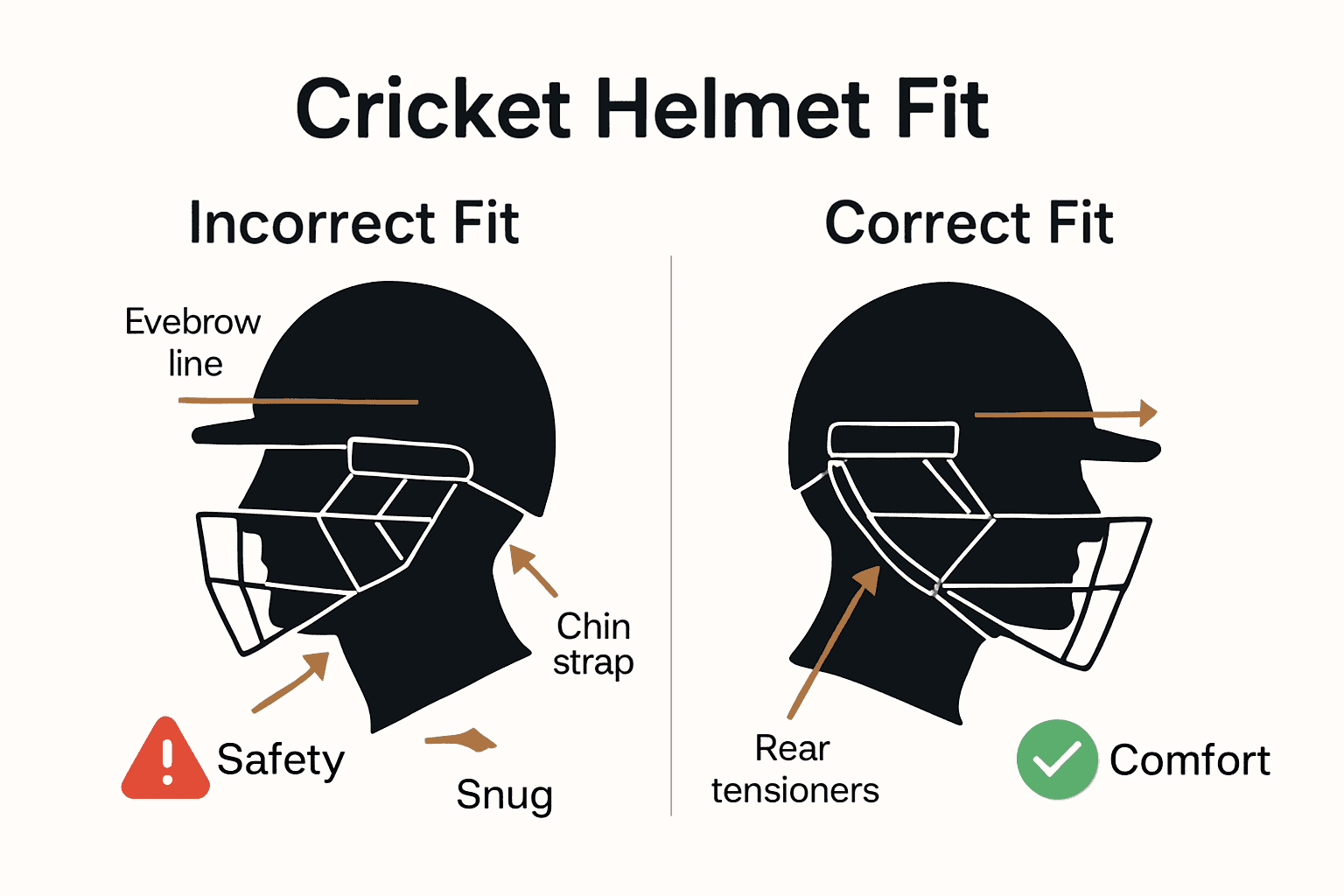 Cricket Helmet Fit

Incorrect Fit

Evebrow line

Chin strap

Safety

Snug

Correct Fit

Rear tensioners

Comfort